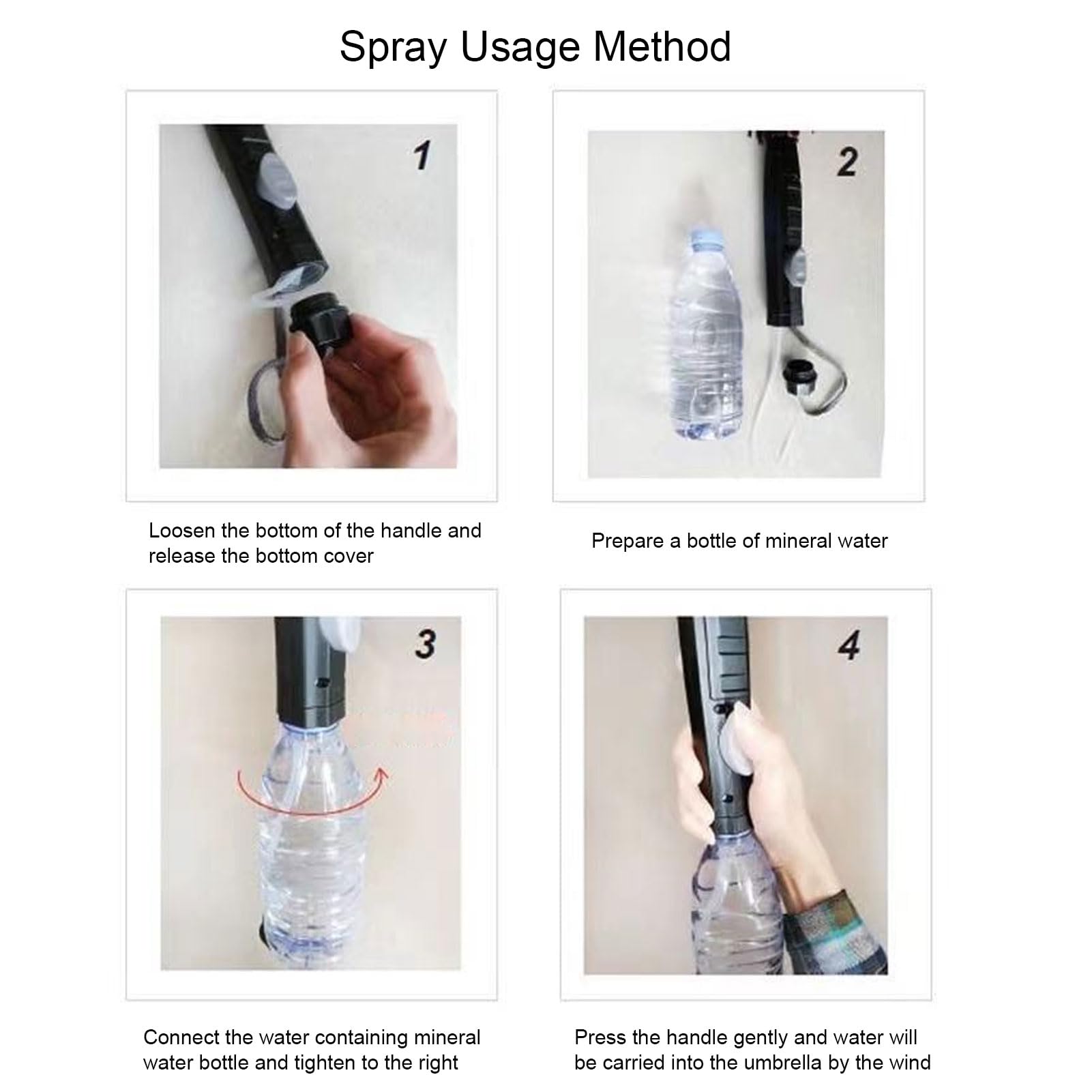 Spray Usage Method

1

Loosen the bottom of the handle and release the bottom cover

2

Prepare a bottle of mineral water

3

Connect the water containing mineral water bottle and tighten to the right

4

Press the handle gently and water will be carried into the umbrella by the wind