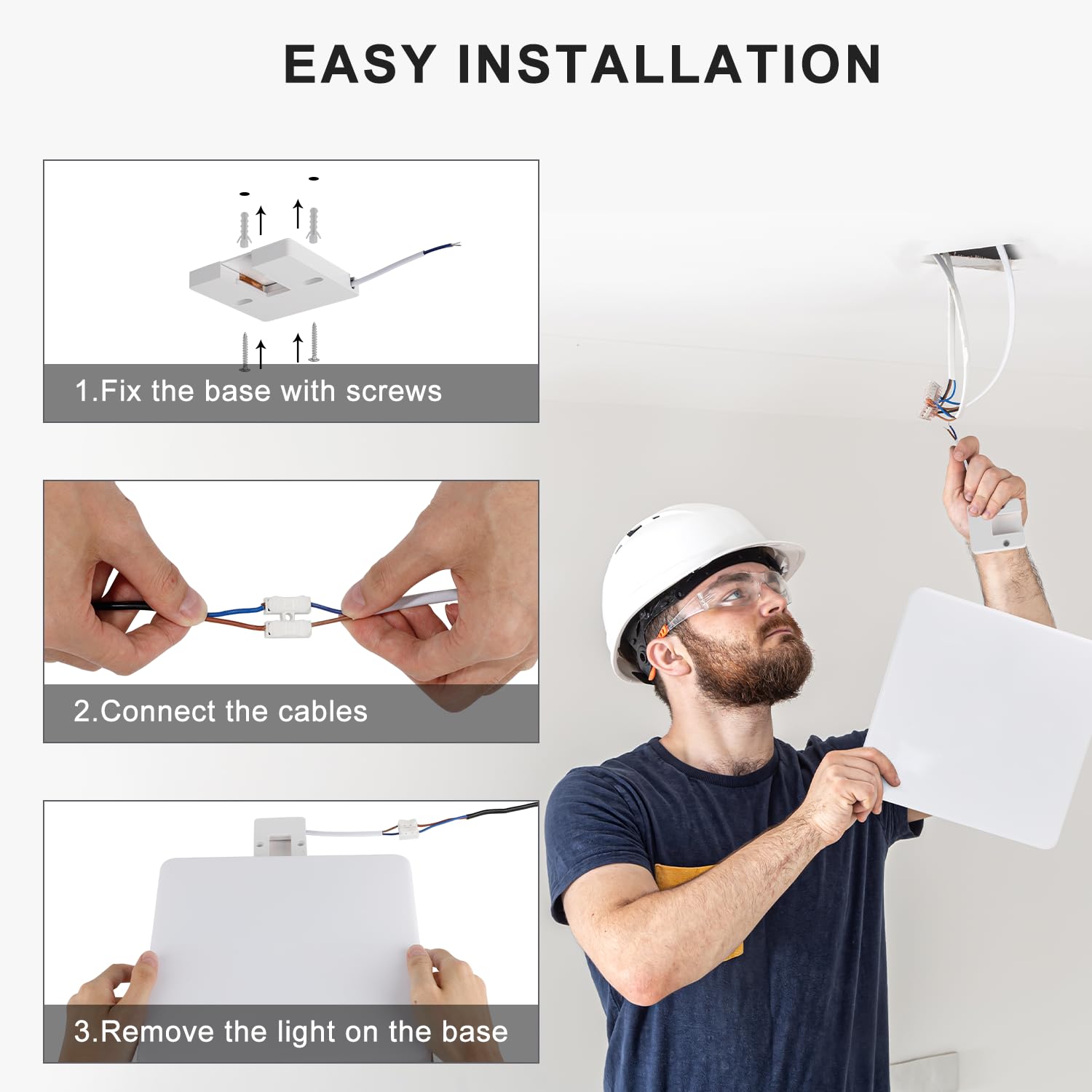 EASY INSTALLATION

1.Fix the base with screws

2.Connect the cables

3.Remove the light on the base