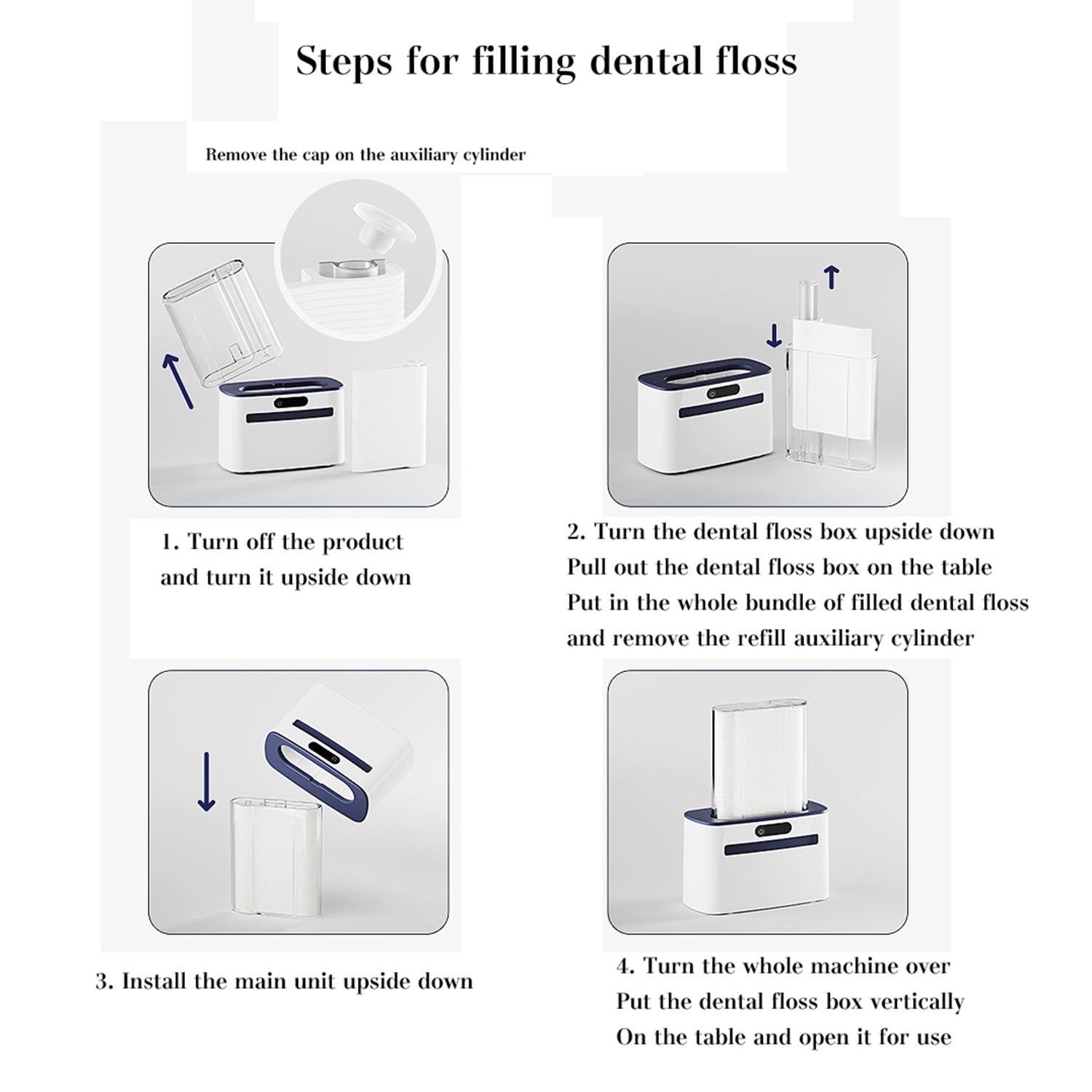 Steps for filling dental floss

Remove the cap on the auxiliary cylinder

1. Turn off the product and turn it upside down

2. Turn the dental floss box upside down
Pull out the dental floss box on the table
Put in the whole bundle of filled dental floss
and remove the refill auxiliary cylinder

3. Install the main unit upside down

4. Turn the whole machine over
Put the dental floss box vertically
On the table and open it for use