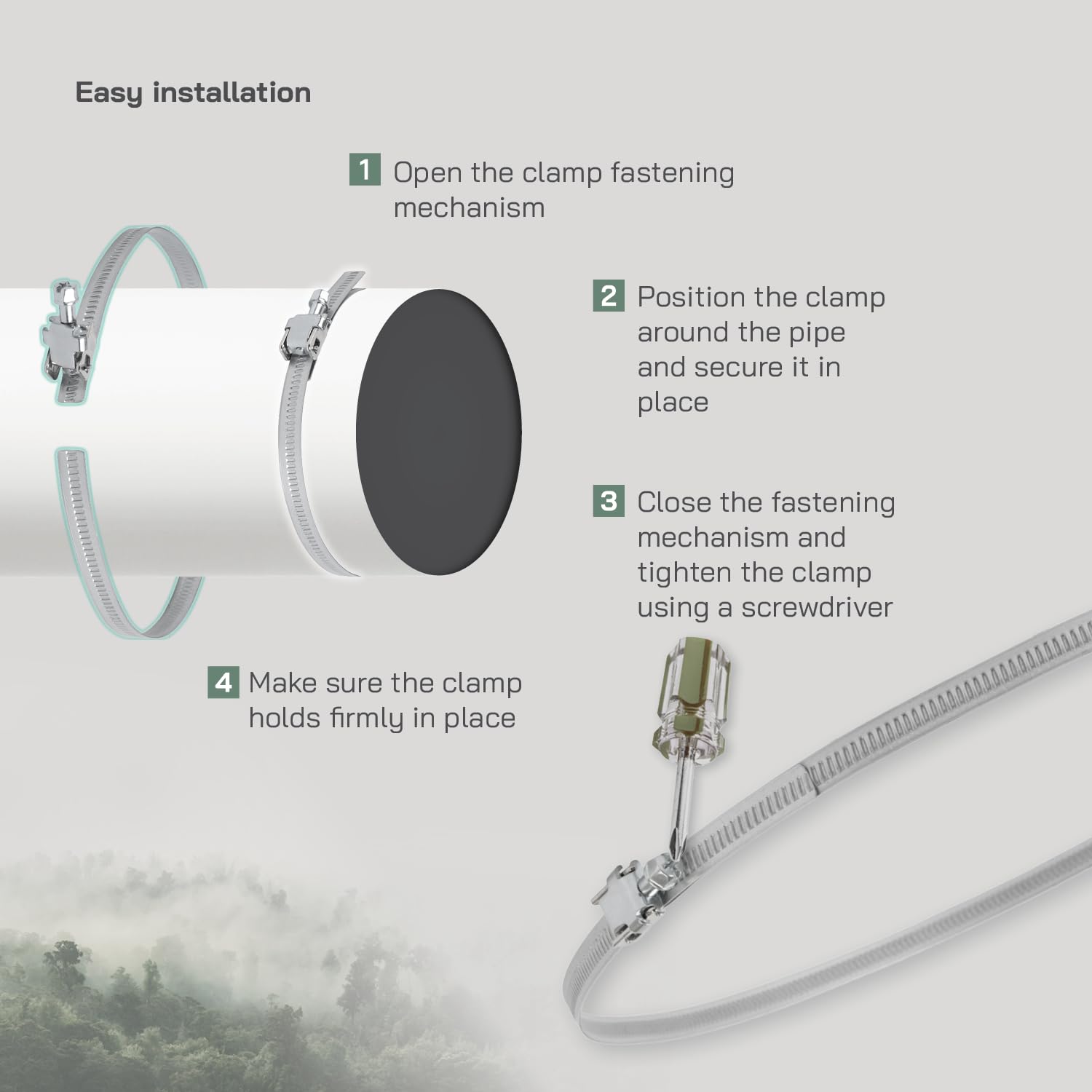 Easy installation

1 Open the clamp fastening mechanism

2 Position the clamp around the pipe and secure it in place

3 Close the fastening mechanism and tighten the clamp using a screwdriver

4 Make sure the clamp holds firmly in place