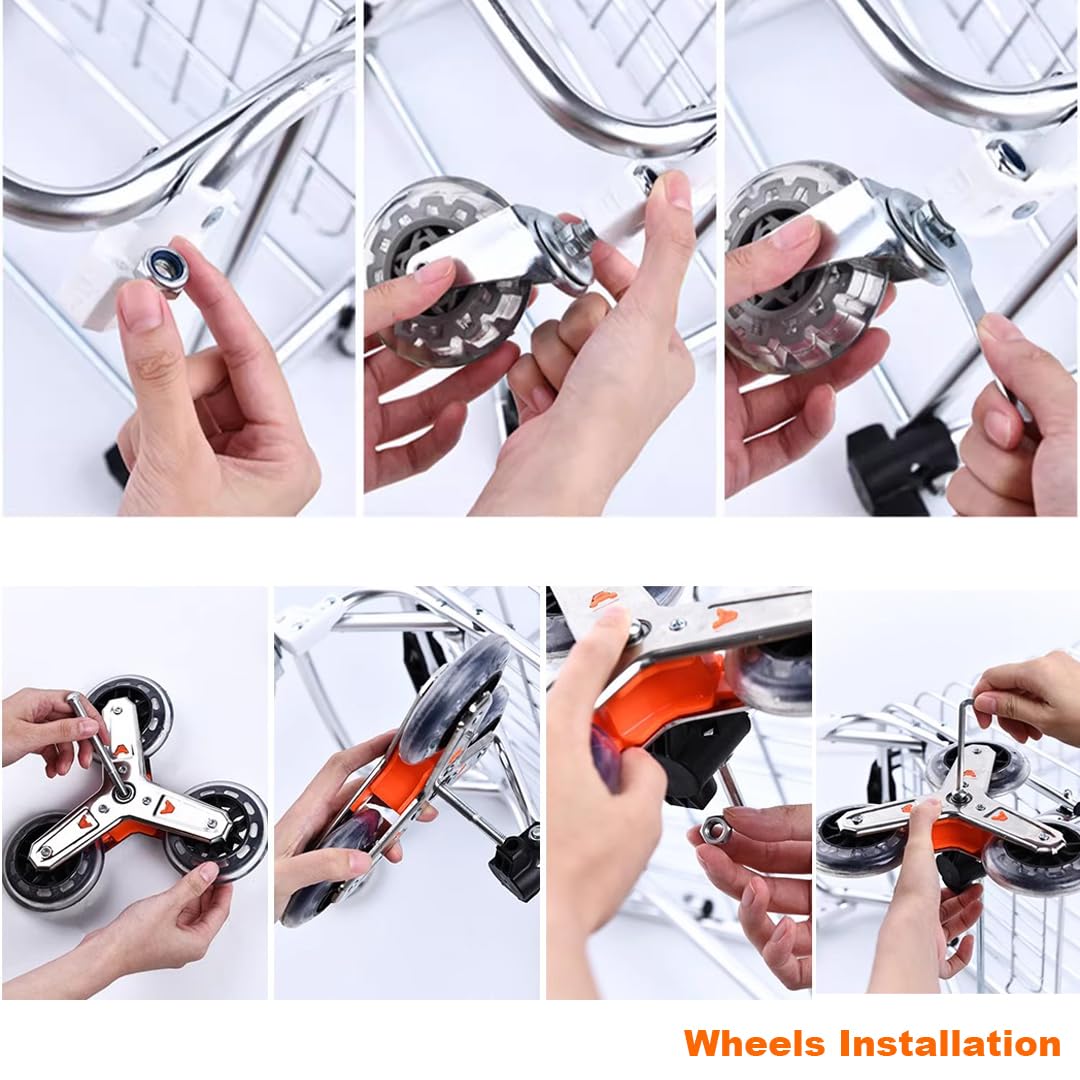 Wheels Installation