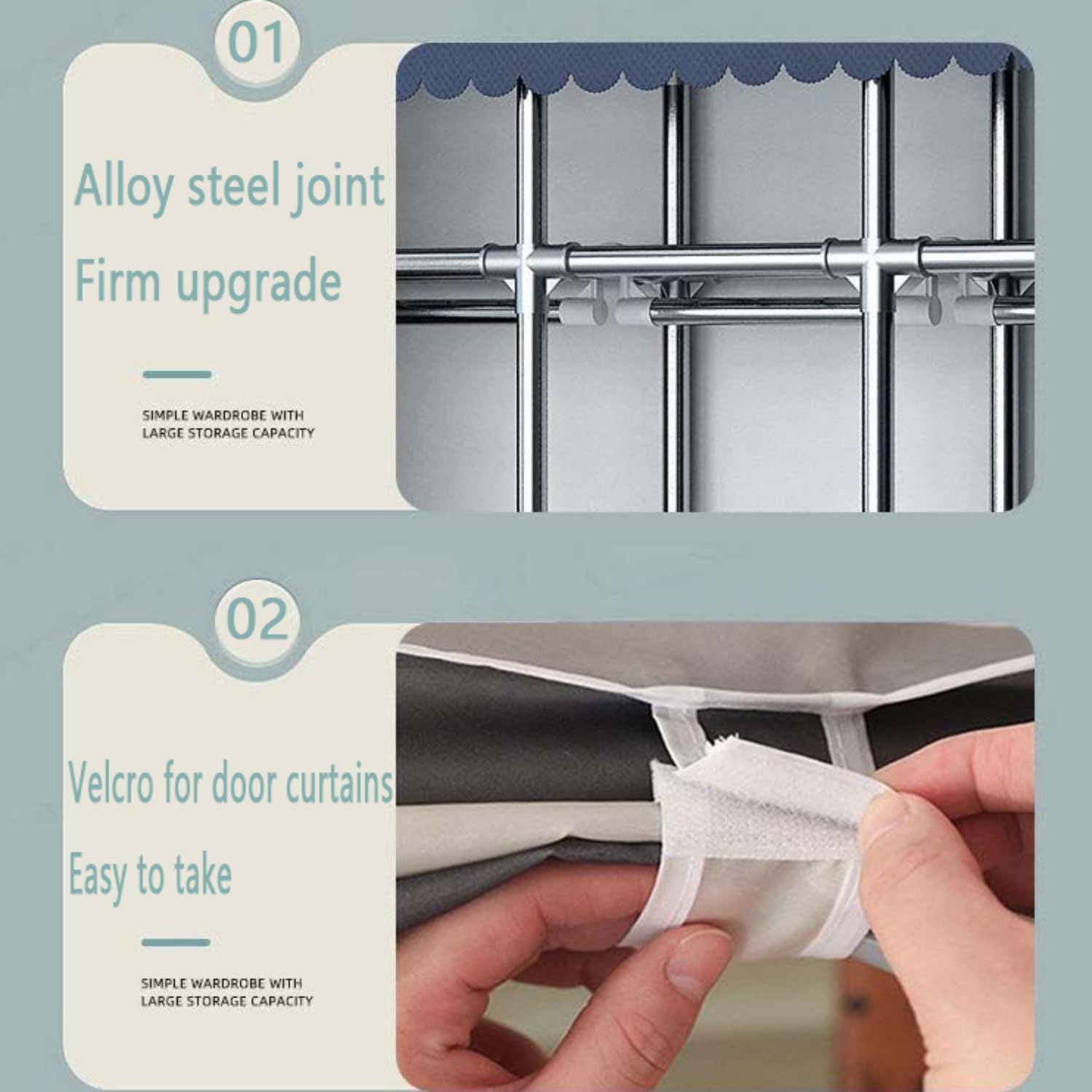 01

Alloy steel joint

Firm upgrade

SIMPLE WARDROBE WITH LARGE STORAGE CAPACITY

02

Velcro for door curtains

Easy to take

SIMPLE WARDROBE WITH LARGE STORAGE CAPACITY