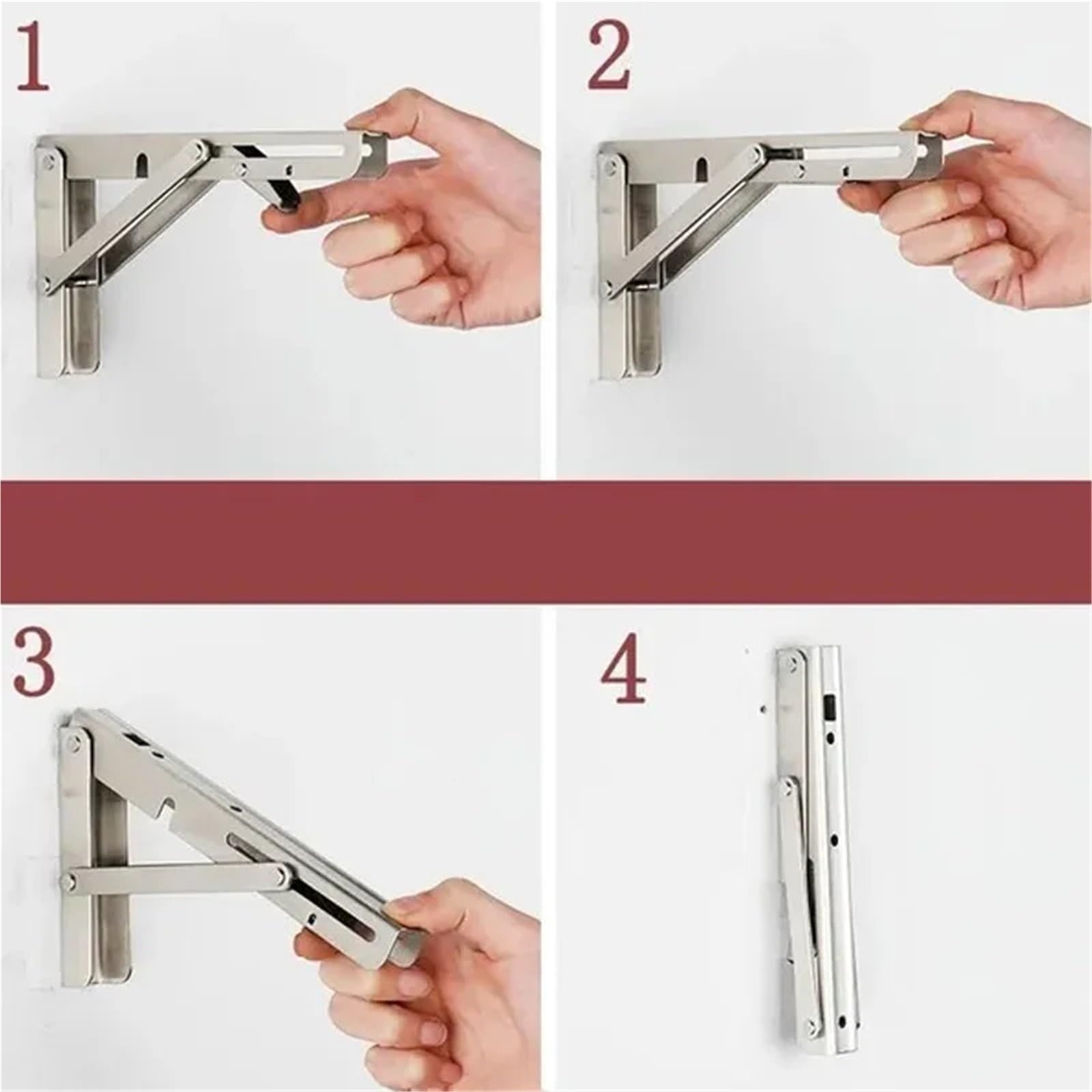 1

2

3

4