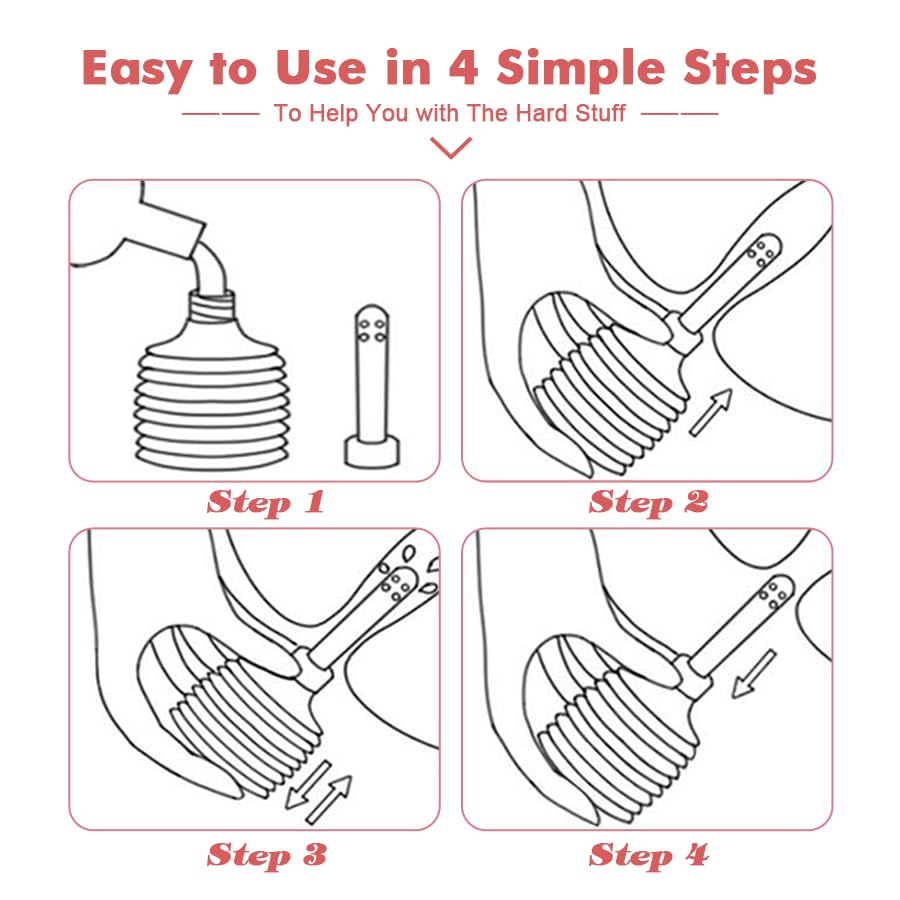 Easy to Use in 4 Simple Steps

To Help You with The Hard Stuff

Step 1

Step 2

Step 3

Step 4