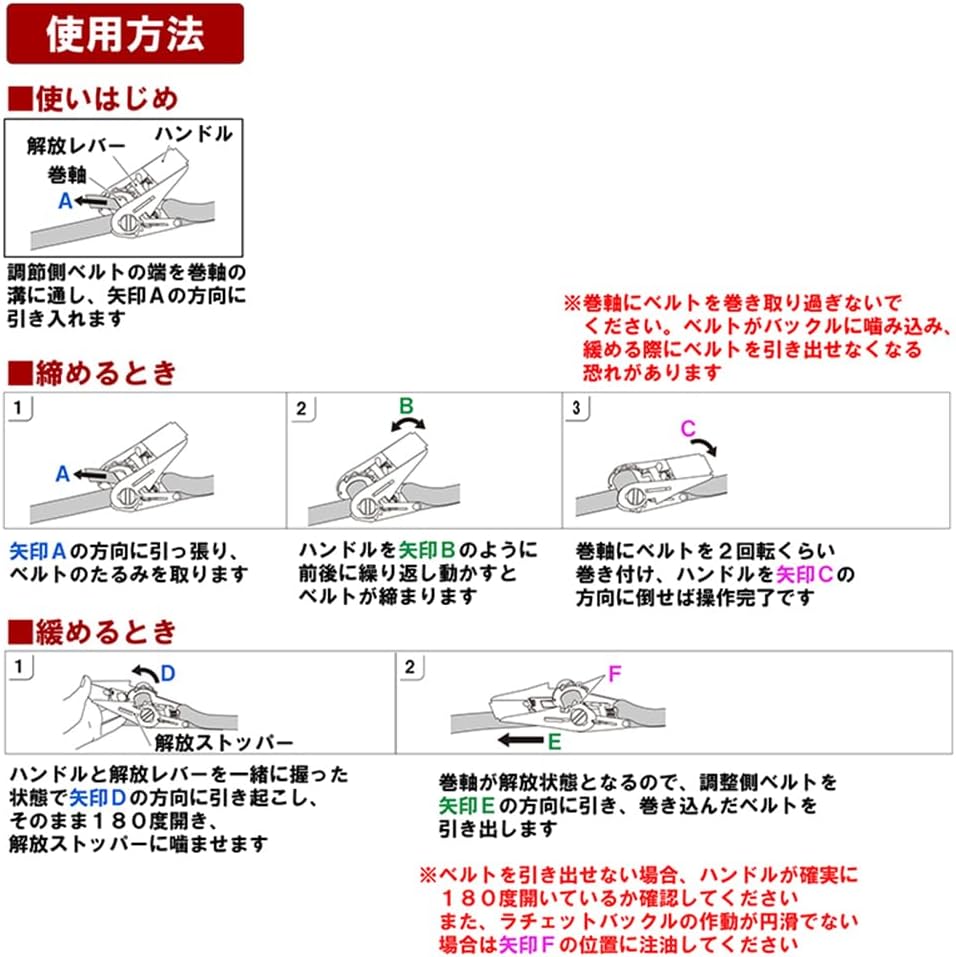 使用方法

■使いはじめ

解放レバー
ハンドル
巻軸
A

調節側ベルトの端を巻軸の溝に通し、矢印Aの方向に引き入れます

※巻軸にベルトを巻き取り過ぎないでください。ベルトがバックルに噛み込み、緩める際にベルトを引き出せなくなる恐れがあります

■締めるとき

1
A

矢印Aの方向に引っ張り、ベルトのたるみを取ります

2
B

ハンドルを矢印Bのように前後に繰り返し動かすとベルトが締まります

3
C

巻軸にベルトを２回転くらい巻き付け、ハンドルを矢印Cの方向に倒せば操作完了です

■緩めるとき

1
D
解放ストッパー

ハンドルと解放レバーを一緒に握った状態で矢印Dの方向に引き起こし、そのまま１８０度開き、解放ストッパーに噛ませます

2
F
E

巻軸が解放状態となるので、調整側ベルトを矢印Eの方向に引き、巻き込んだベルトを引き出します

※ベルトを引き出せない場合、ハンドルが確実に１８０度開いているか確認してください
また、ラチェットバックルの作動が円滑でない場合は矢印Fの位置に注油してください