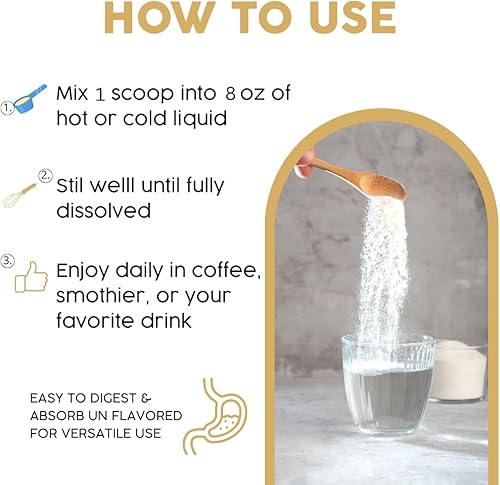 HOW TO USE

1. Mix 1 scoop into 8 oz of hot or cold liquid

2. Stil welll until fully dissolved

3. Enjoy daily in coffee, smothier, or your favorite drink

EASY TO DIGEST & ABSORB UN FLAVORED FOR VERSATILE USE