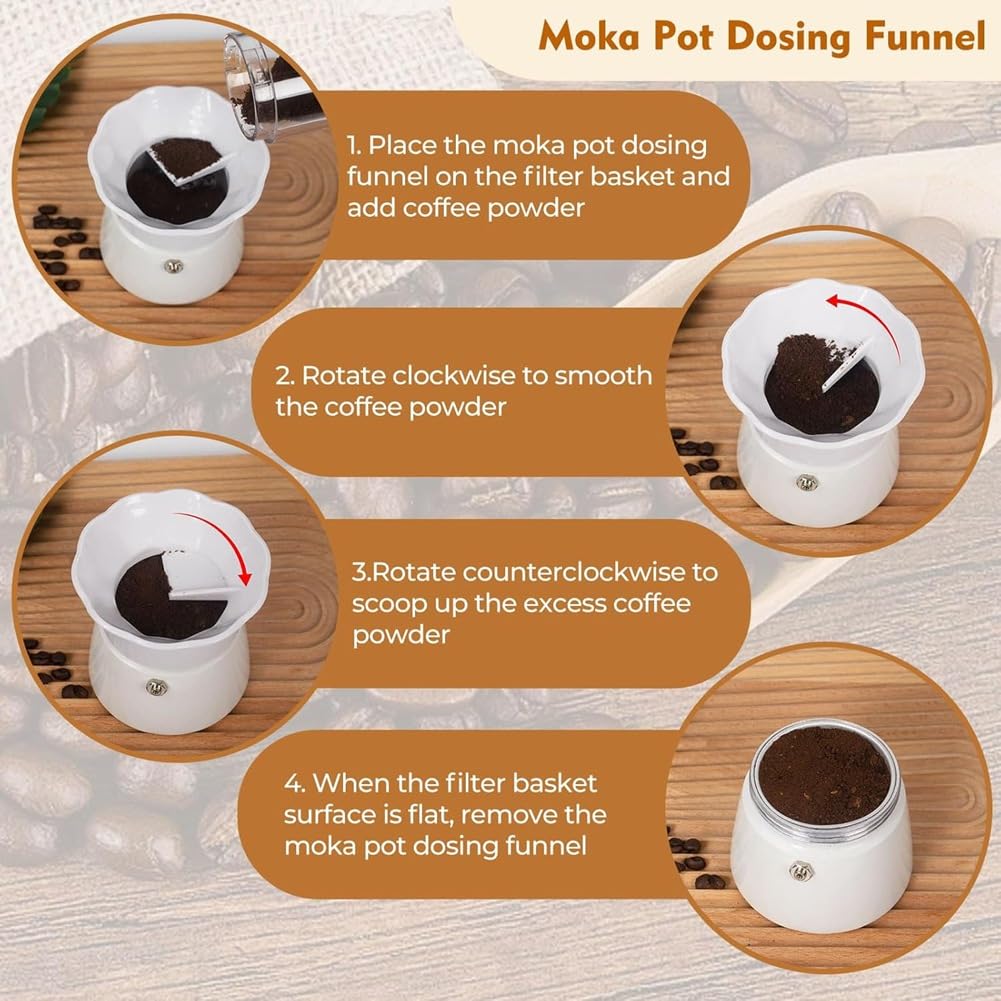 Moka Pot Dosing Funnel

1. Place the moka pot dosing funnel on the filter basket and add coffee powder

2. Rotate clockwise to smooth the coffee powder

3.Rotate counterclockwise to scoop up the excess coffee powder

4. When the filter basket surface is flat, remove the moka pot dosing funnel