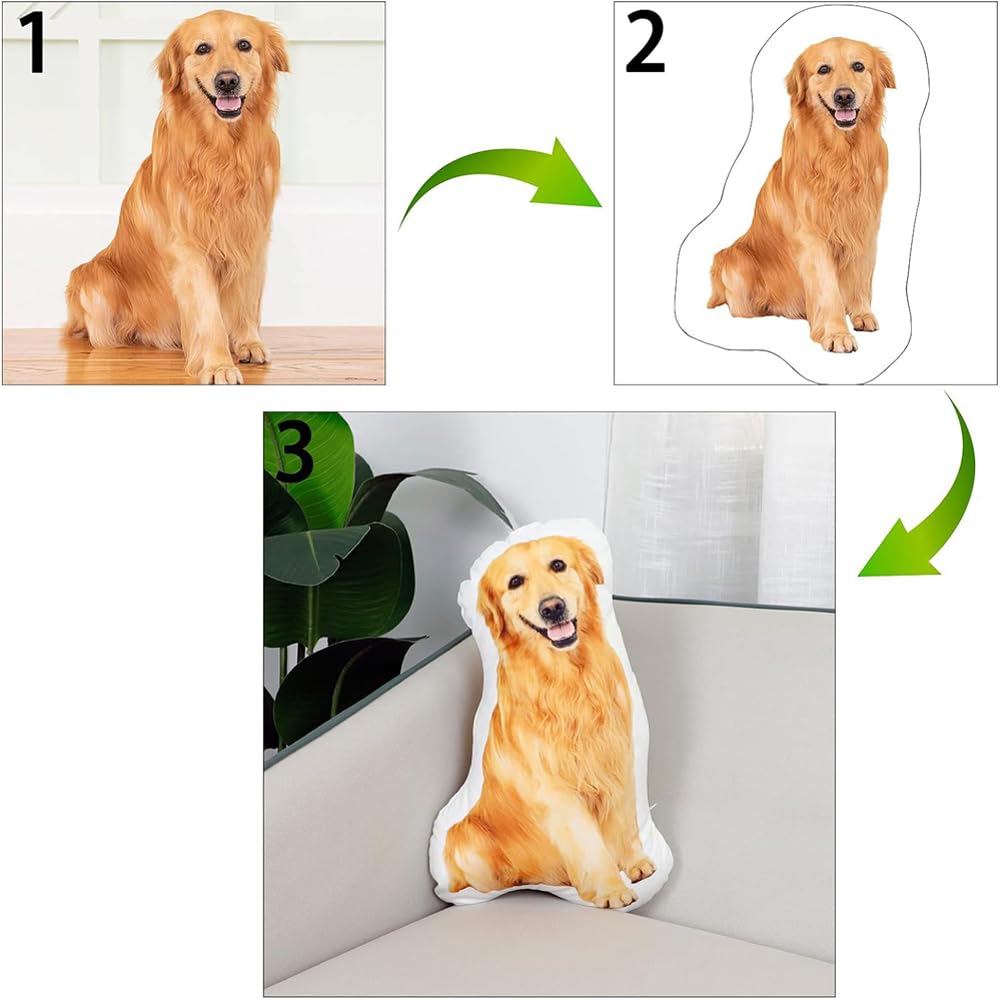 1

2

3