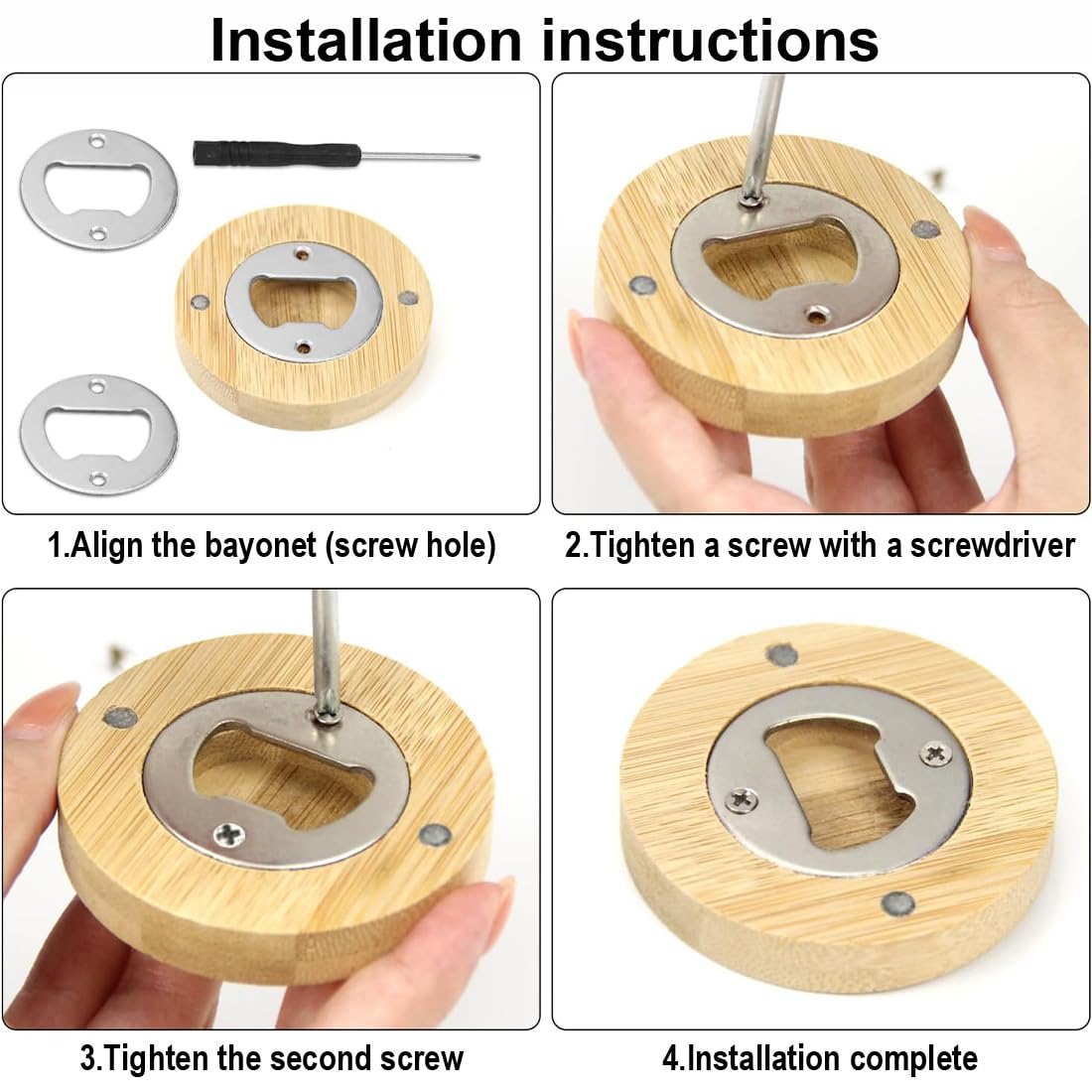 Installation instructions

1.Align the bayonet (screw hole)

2.Tighten a screw with a screwdriver

3.Tighten the second screw

4.Installation complete