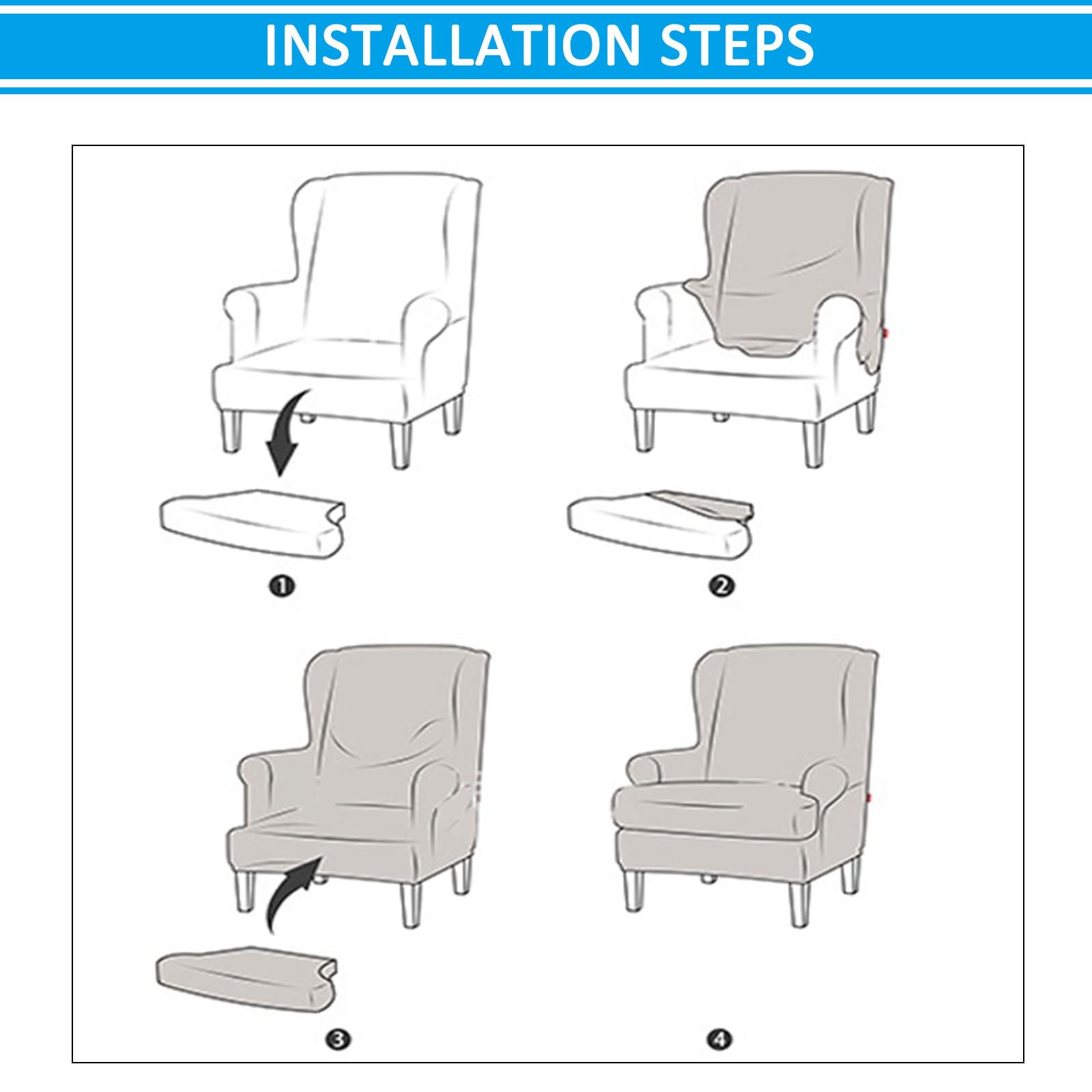 INSTALLATION STEPS

❶

❷

❸

❹