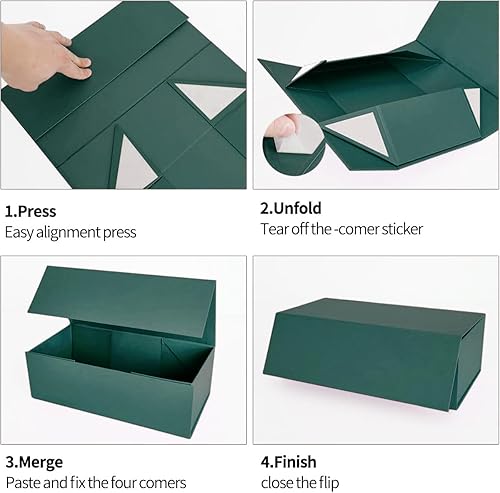 1.Press
Easy alignment press

2.Unfold
Tear off the -comer sticker

3.Merge
Paste and fix the four comers

4.Finish
close the flip