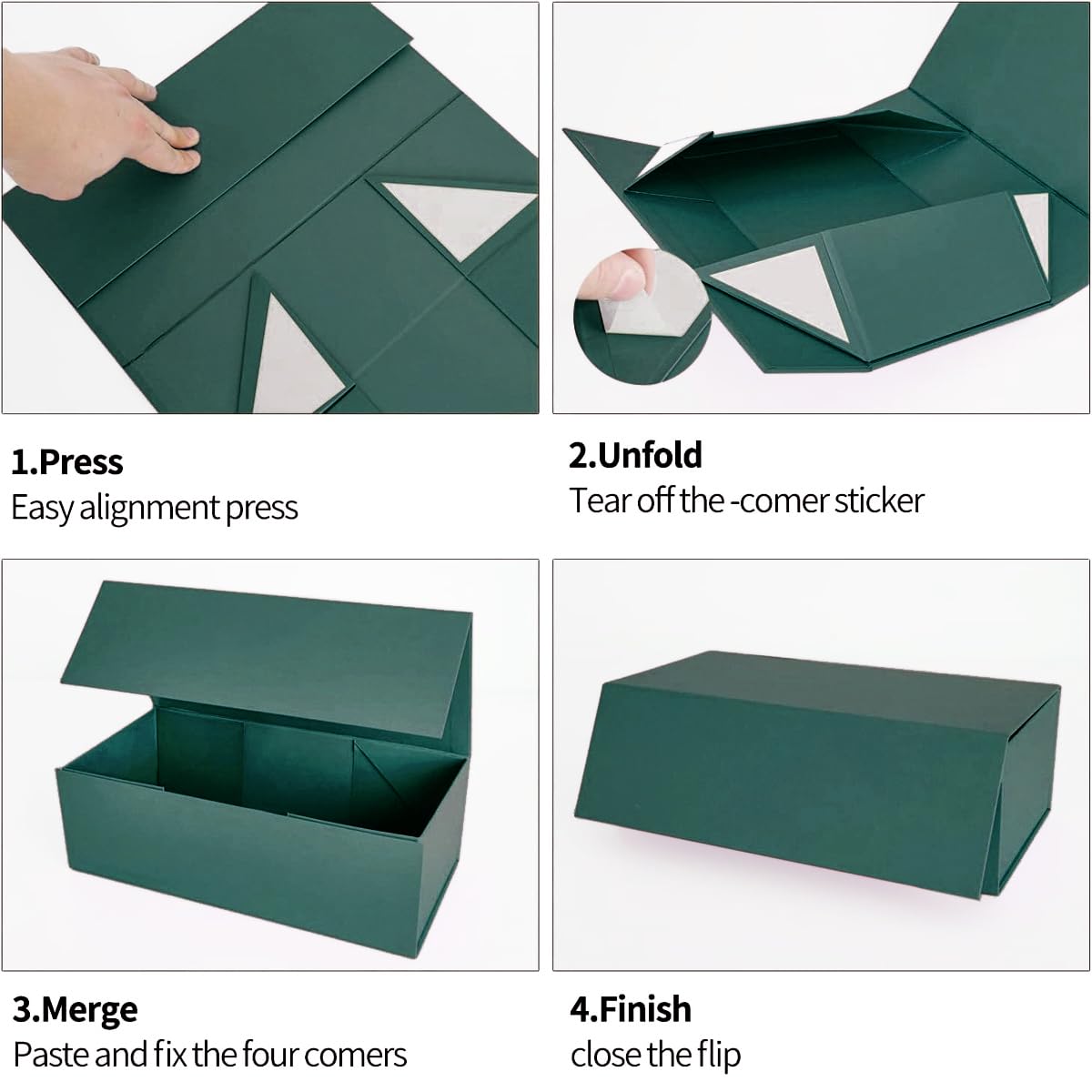 1.Press
Easy alignment press

2.Unfold
Tear off the -comer sticker

3.Merge
Paste and fix the four comers

4.Finish
close the flip