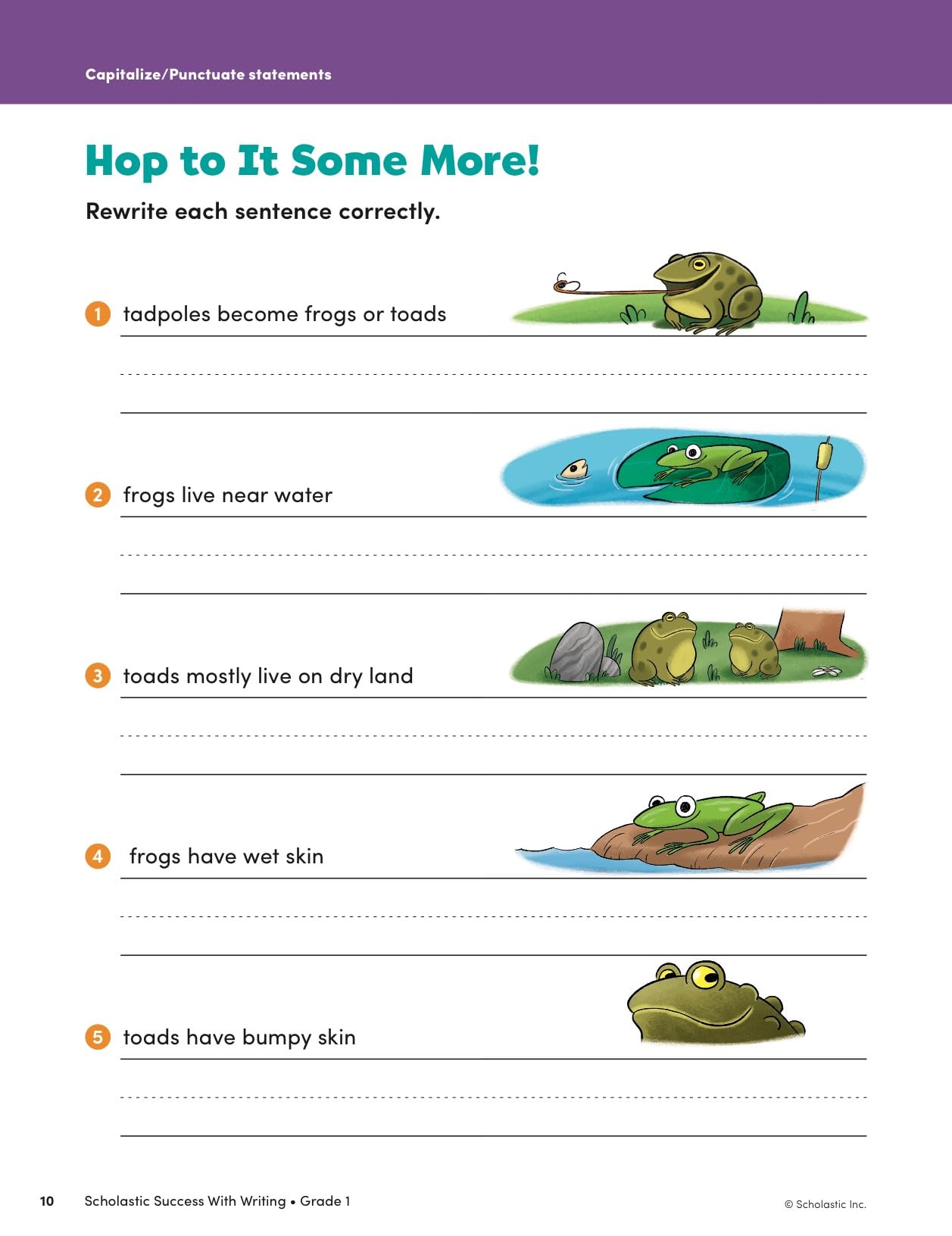 Capitalize/Punctuate statements

Hop to It Some More!

Rewrite each sentence correctly.

1 tadpoles become frogs or toads

2 frogs live near water

3 toads mostly live on dry land

4 frogs have wet skin

5 toads have bumpy skin

10 Scholastic Success With Writing • Grade 1

© Scholastic Inc.