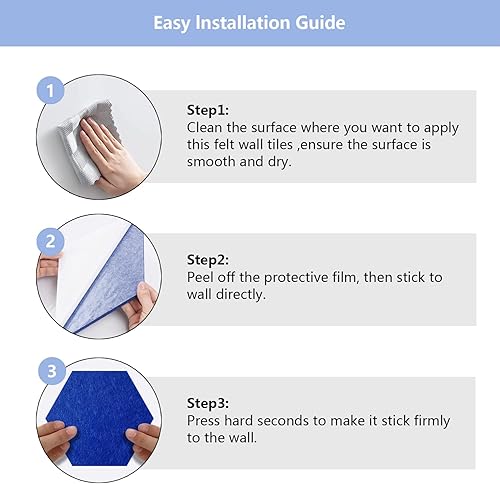 Easy Installation Guide

1

Step1:
Clean the surface where you want to apply this felt wall tiles ,ensure the surface is smooth and dry.

2

Step2:
Peel off the protective film, then stick to wall directly.

3

Step3:
Press hard seconds to make it stick firmly to the wall.