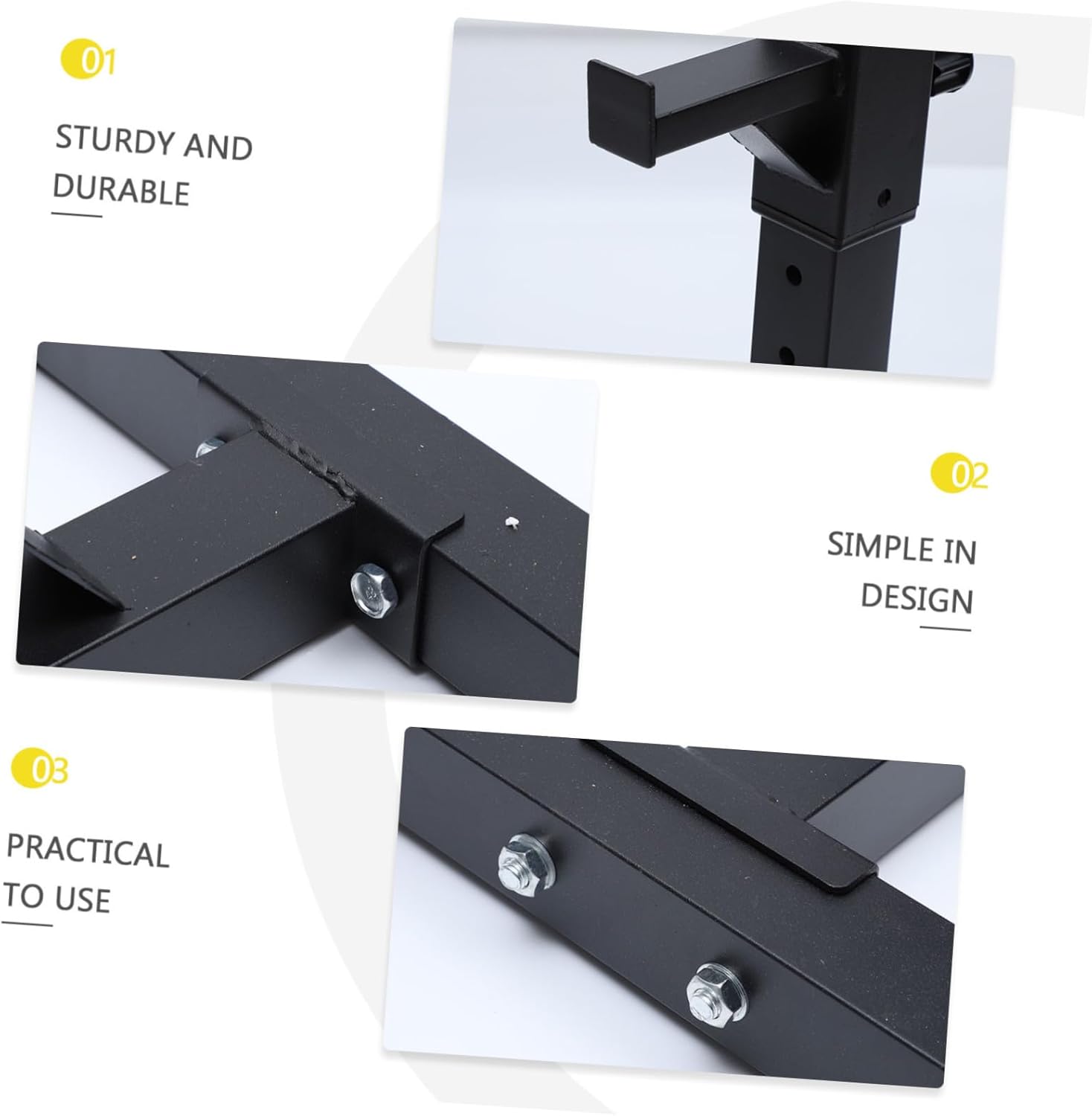 01

STURDY AND DURABLE

02

SIMPLE IN DESIGN

03

PRACTICAL TO USE