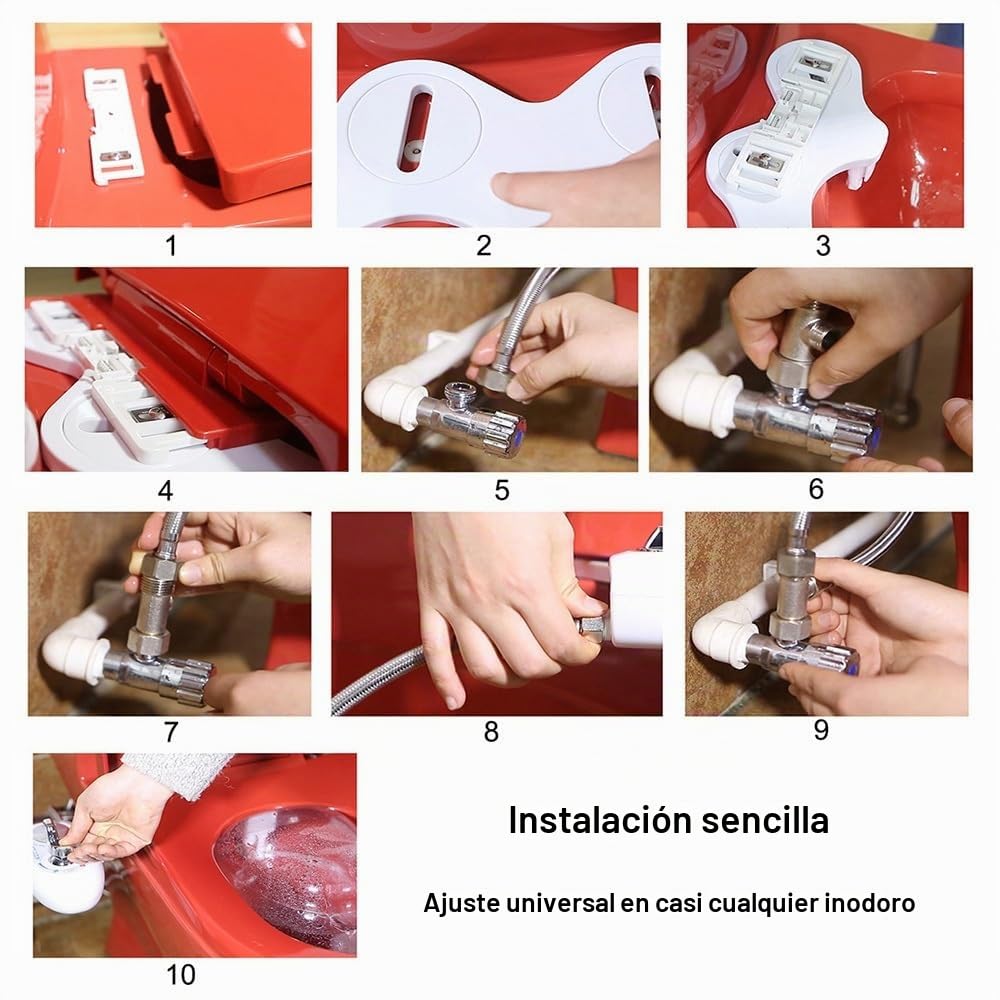 1

2

3

4

5

6

7

8

9

10

Instalación sencilla

Ajuste universal en casi cualquier inodoro