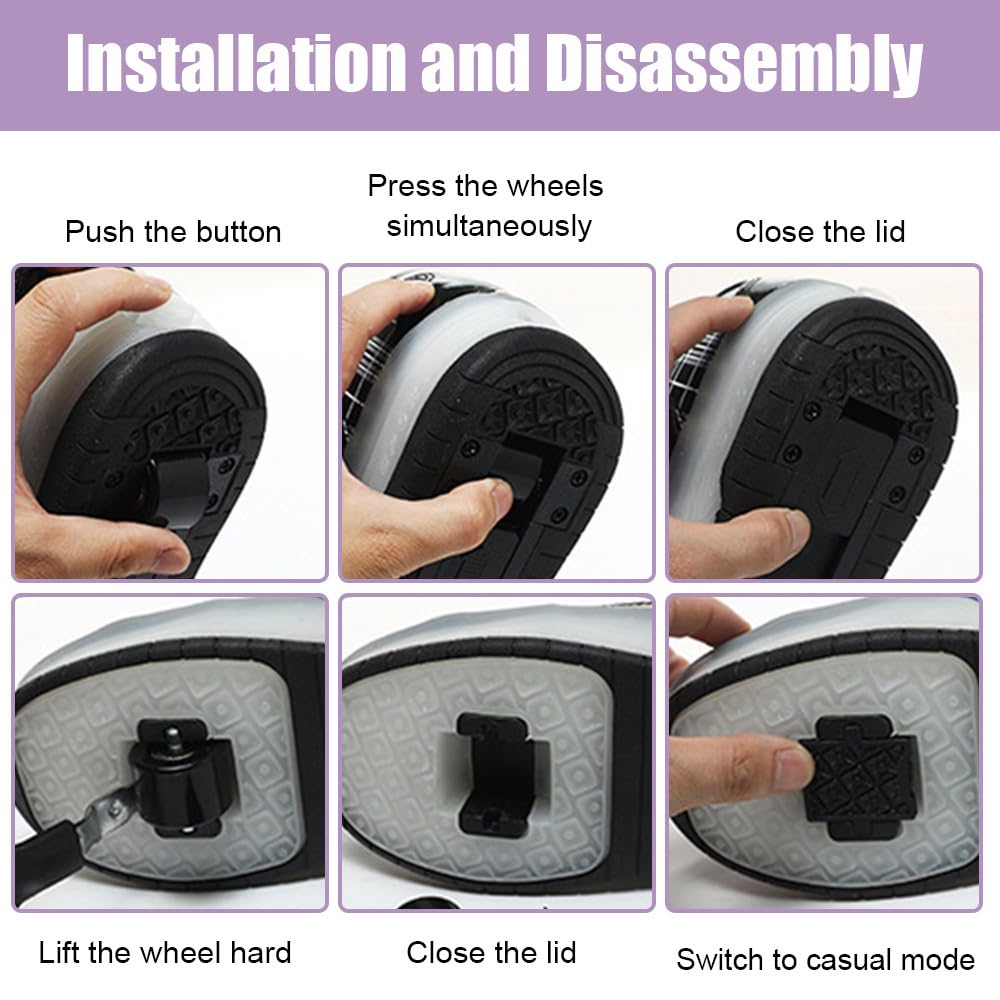 Installation and Disassembly

Push the button

Press the wheels simultaneously

Close the lid

Lift the wheel hard

Close the lid

Switch to casual mode