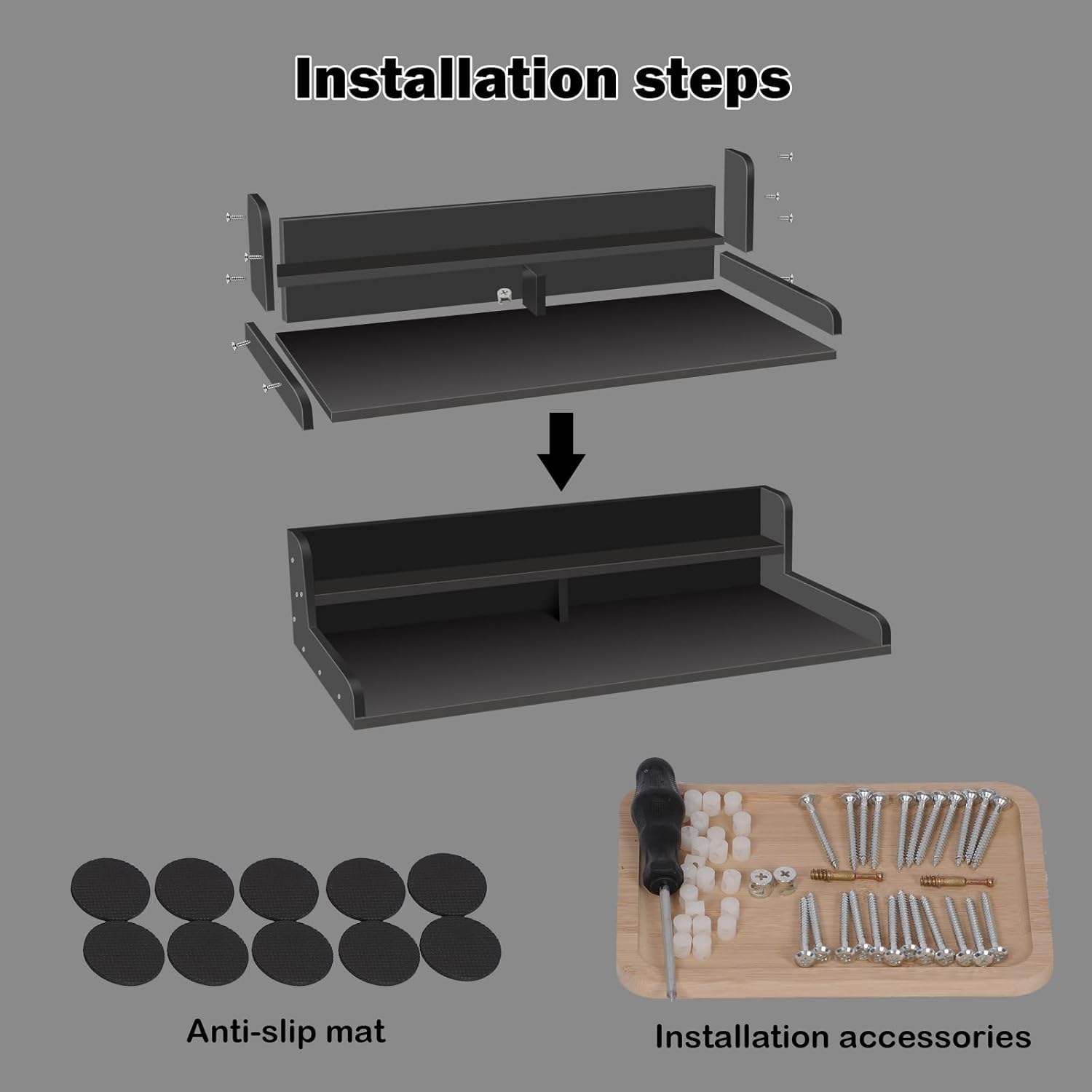 Installation steps

Anti-slip mat

Installation accessories