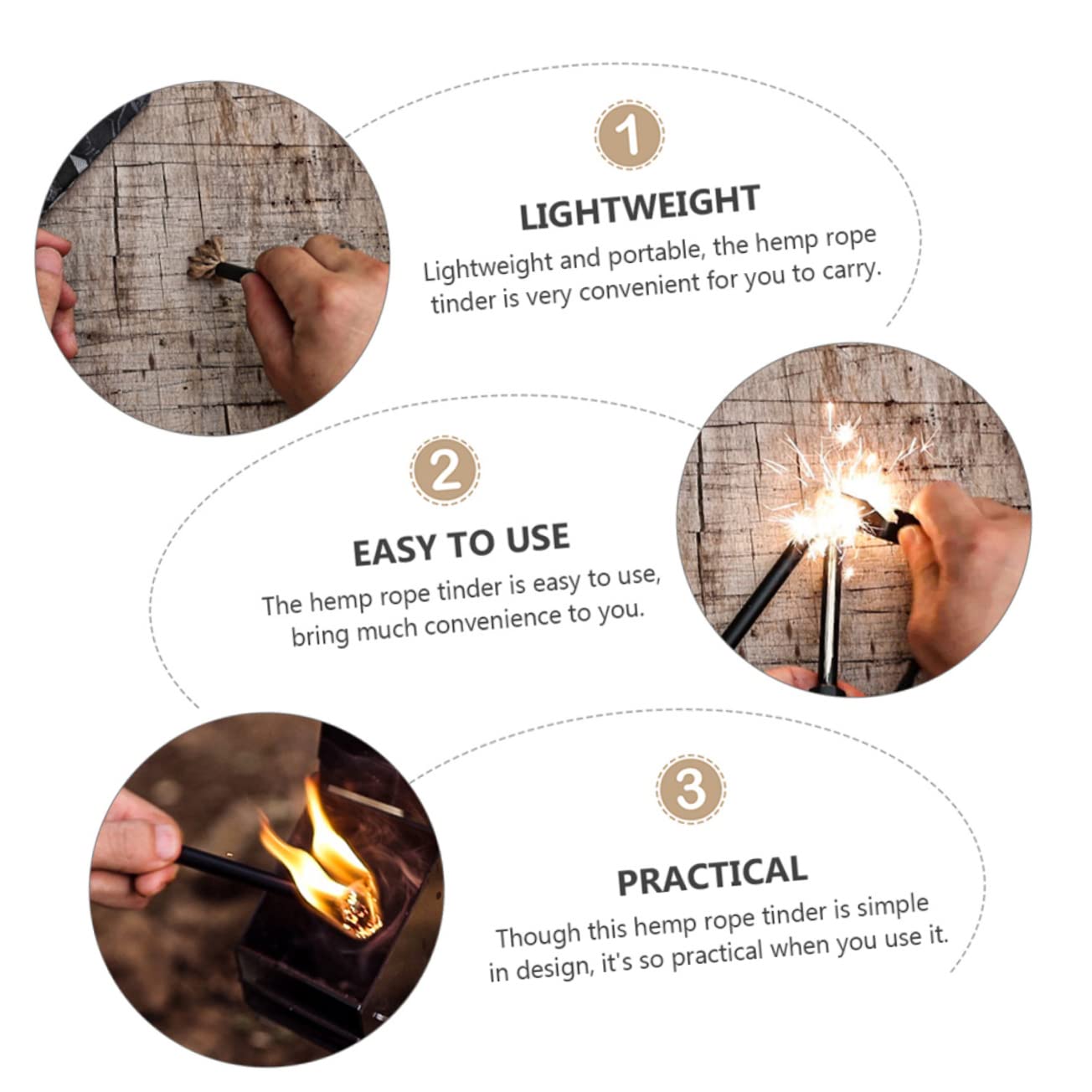 1

LIGHTWEIGHT

Lightweight and portable, the hemp rope tinder is very convenient for you to carry.

2

EASY TO USE

The hemp rope tinder is easy to use, bring much convenience to you.

3

PRACTICAL

Though this hemp rope tinder is simple in design, it's so practical when you use it.