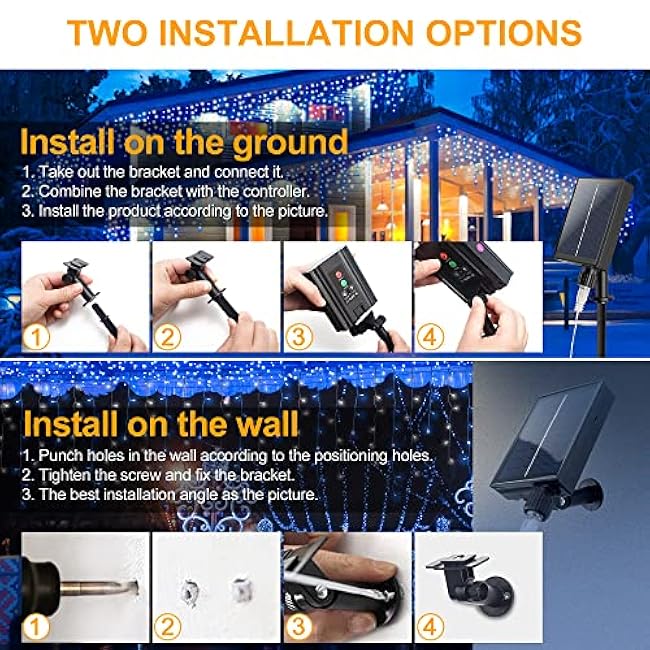 TWO INSTALLATION OPTIONS

Install on the ground

1. Take out the bracket and connect it.
2. Combine the bracket with the controller.
3. Install the product according to the picture.

1 2 3 4

Install on the wall

1. Punch holes in the wall according to the positioning holes.
2. Tighten the screw and fix the bracket.
3. The best installation angle as the picture.

1 2 3 4