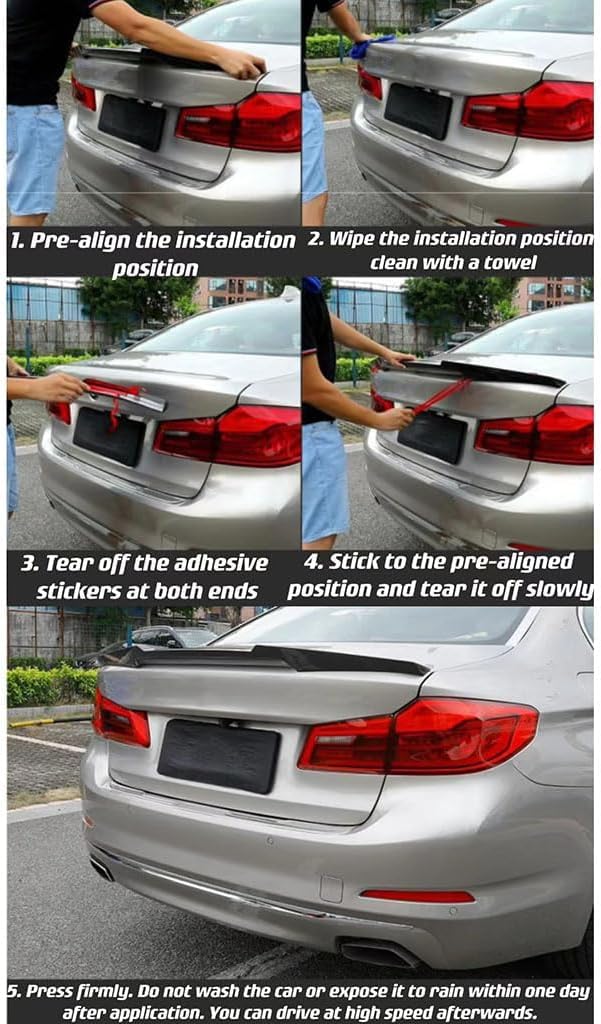 1. Pre-align the installation position

2. Wipe the installation position clean with a towel

3. Tear off the adhesive stickers at both ends

4. Stick to the pre-aligned position and tear it off slowly

5. Press firmly. Do not wash the car or expose it to rain within one day after application. You can drive at high speed afterwards.