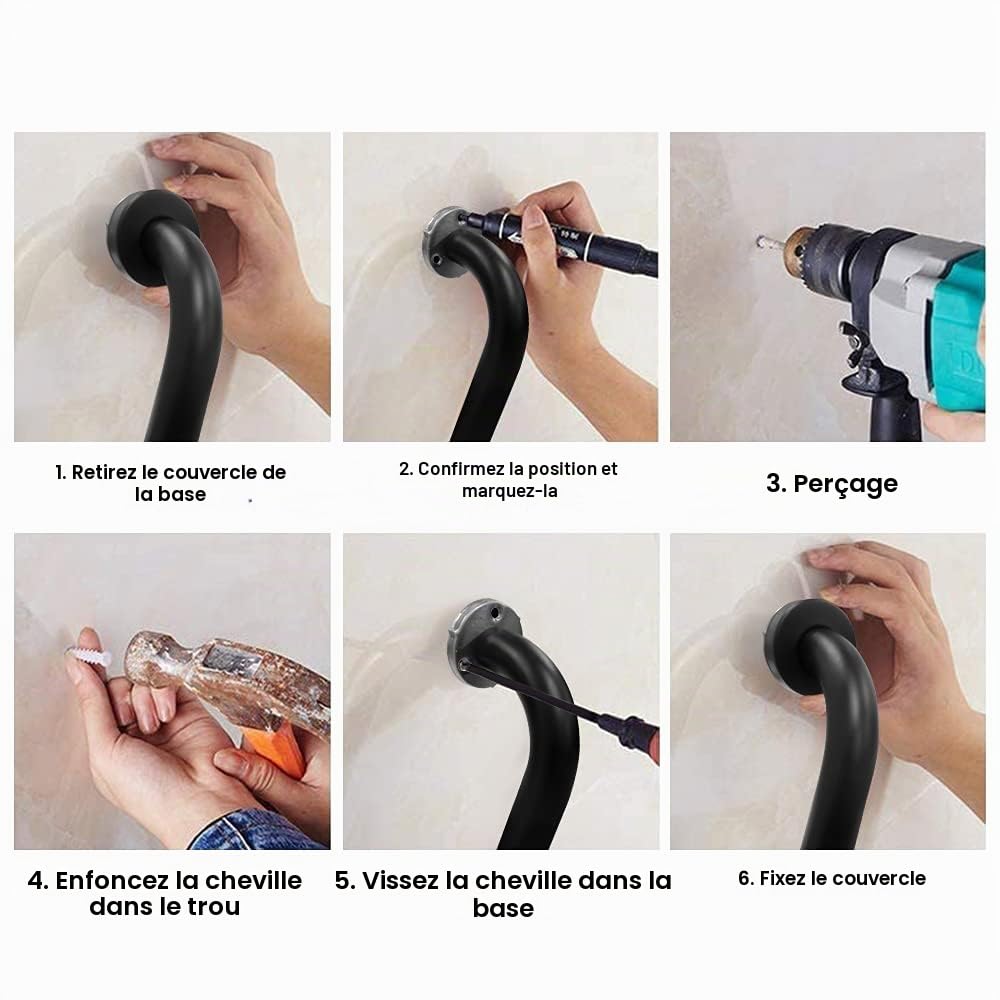 1. Retirez le couvercle de la base

2. Confirmez la position et marquez-la

3. Perçage

4. Enfoncez la cheville dans le trou

5. Vissez la cheville dans la base

6. Fixez le couvercle