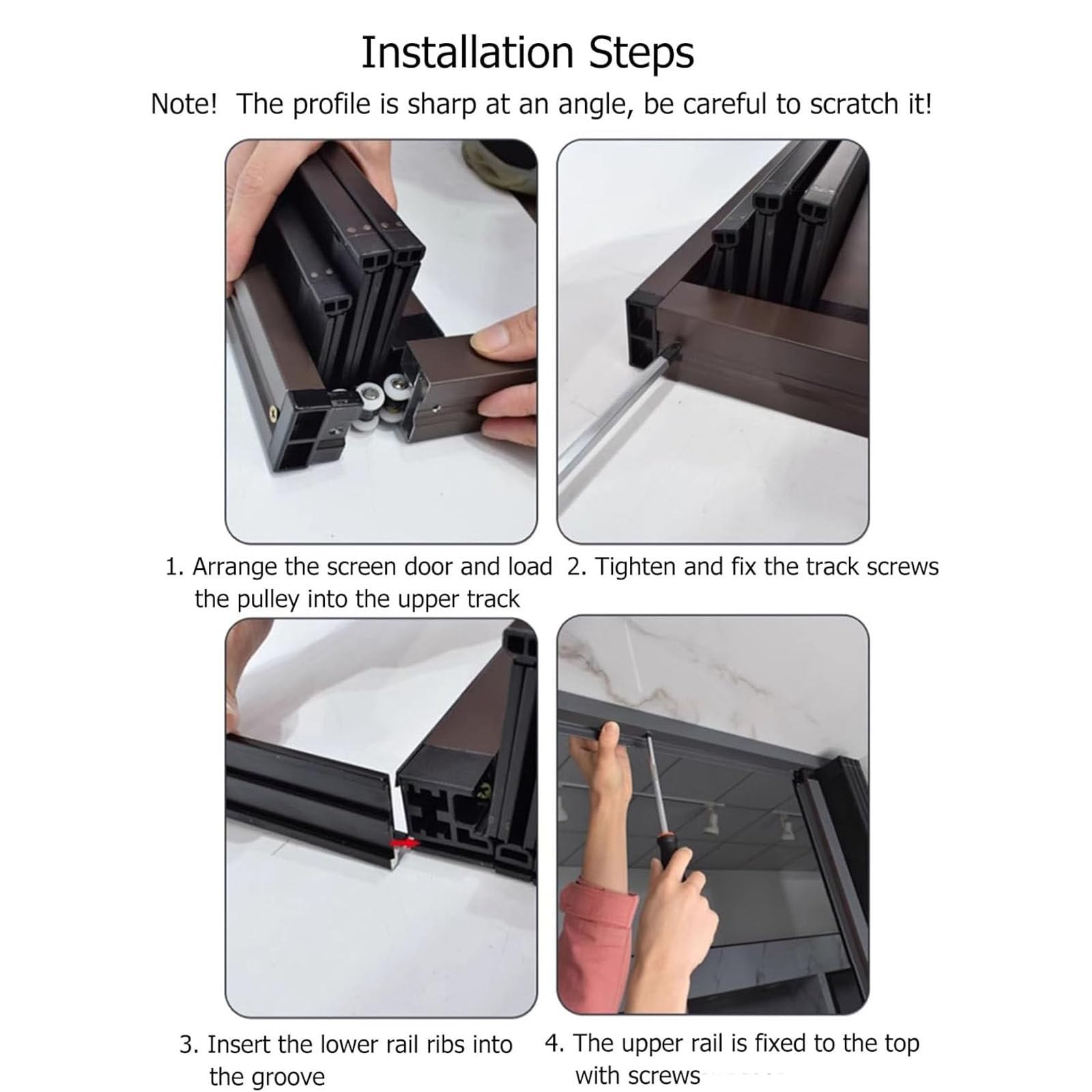 Installation Steps

Note! The profile is sharp at an angle, be careful to scratch it!

1. Arrange the screen door and load the pulley into the upper track

2. Tighten and fix the track screws

3. Insert the lower rail ribs into the groove

4. The upper rail is fixed to the top with screws