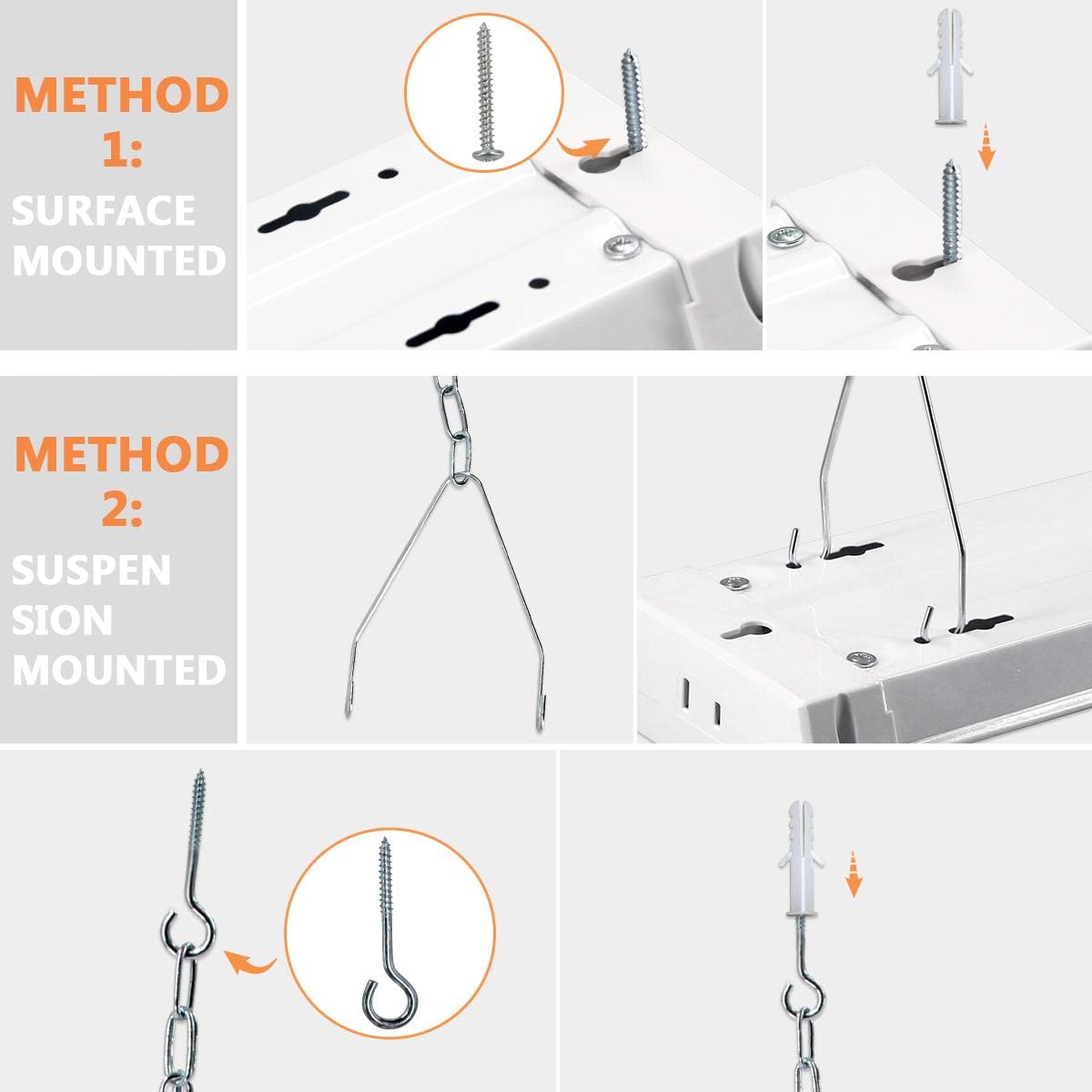 METHOD 1:
SURFACE MOUNTED

METHOD 2:
SUSPEN SION MOUNTED