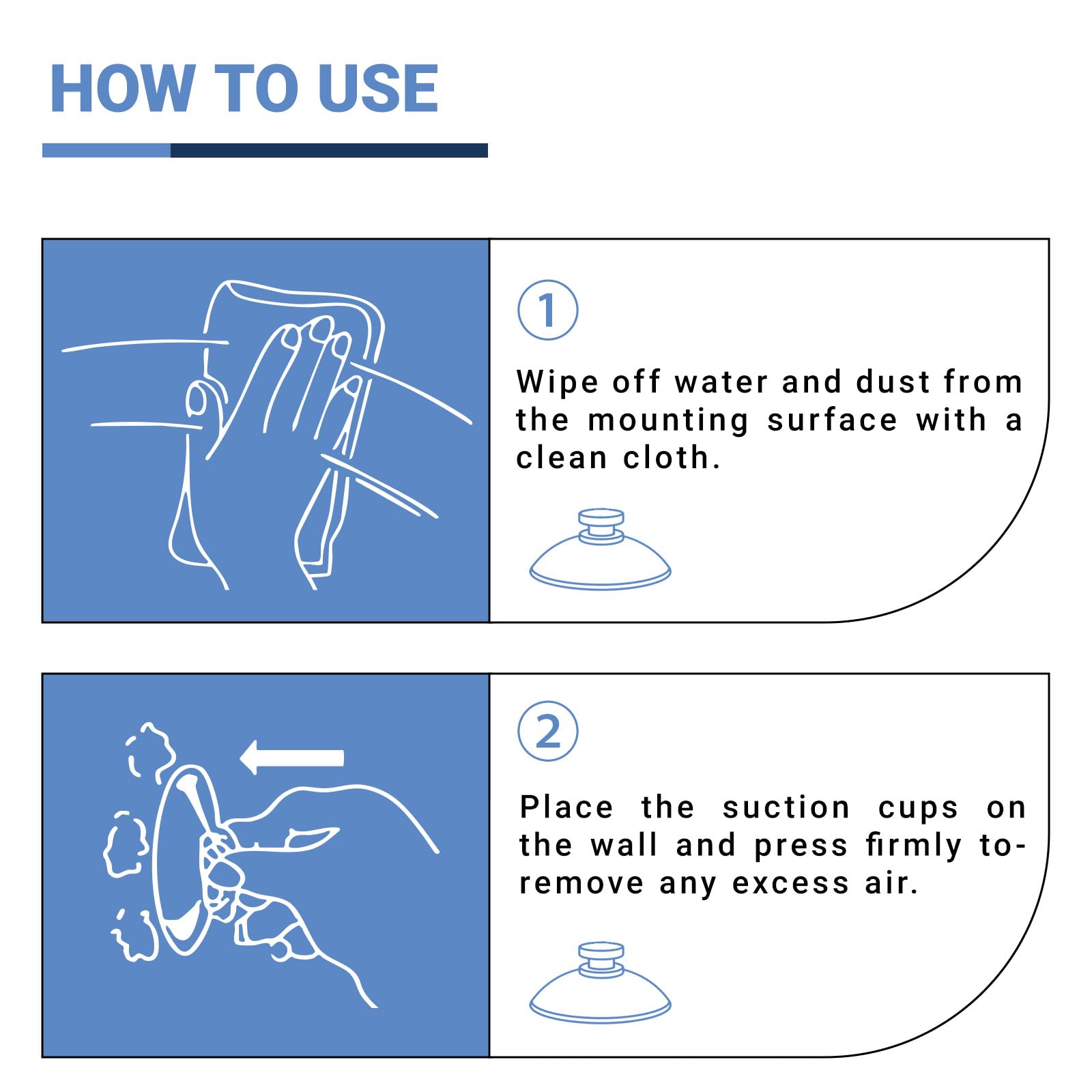 HOW TO USE

1

Wipe off water and dust from the mounting surface with a clean cloth.

2

Place the suction cups on the wall and press firmly to-remove any excess air.