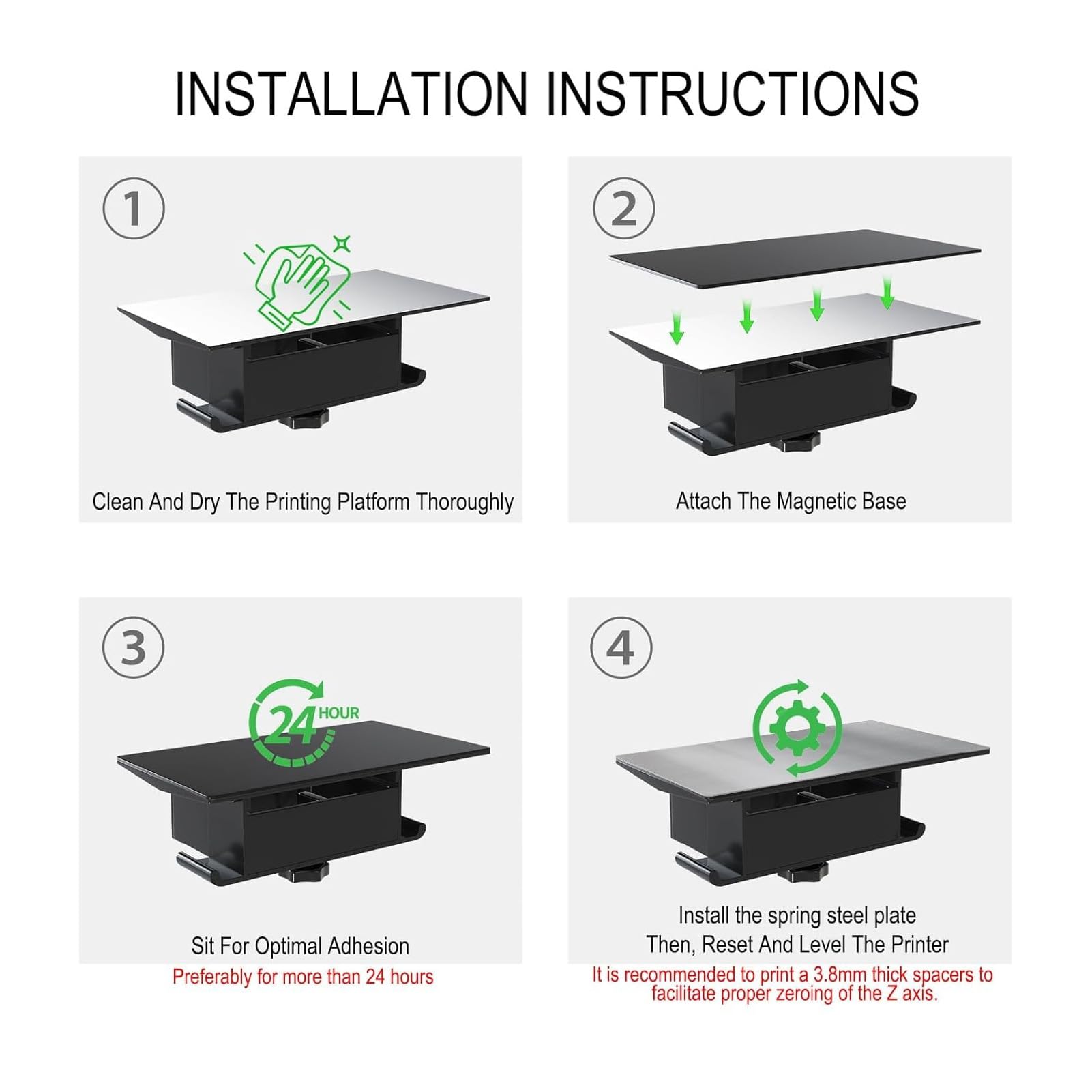 INSTALLATION INSTRUCTIONS

1

Clean And Dry The Printing Platform Thoroughly

2

Attach The Magnetic Base

3

24 HOUR

Sit For Optimal Adhesion

Preferably for more than 24 hours

4

Install the spring steel plate
Then, Reset And Level The Printer

It is recommended to print a 3.8mm thick spacers to facilitate proper zeroing of the Z axis.