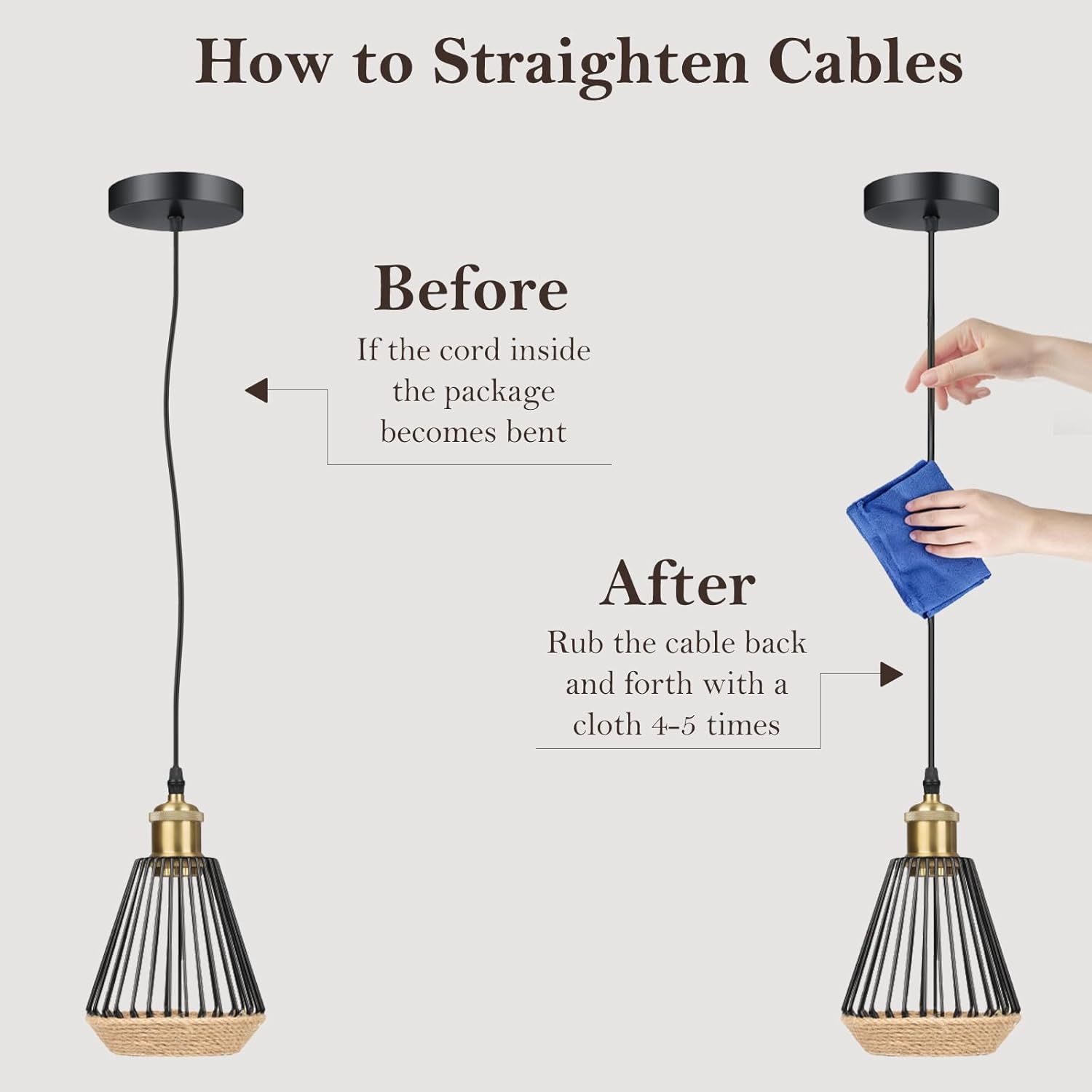 How to Straighten Cables

Before

If the cord inside the package becomes bent

After

Rub the cable back and forth with a cloth 4-5 times