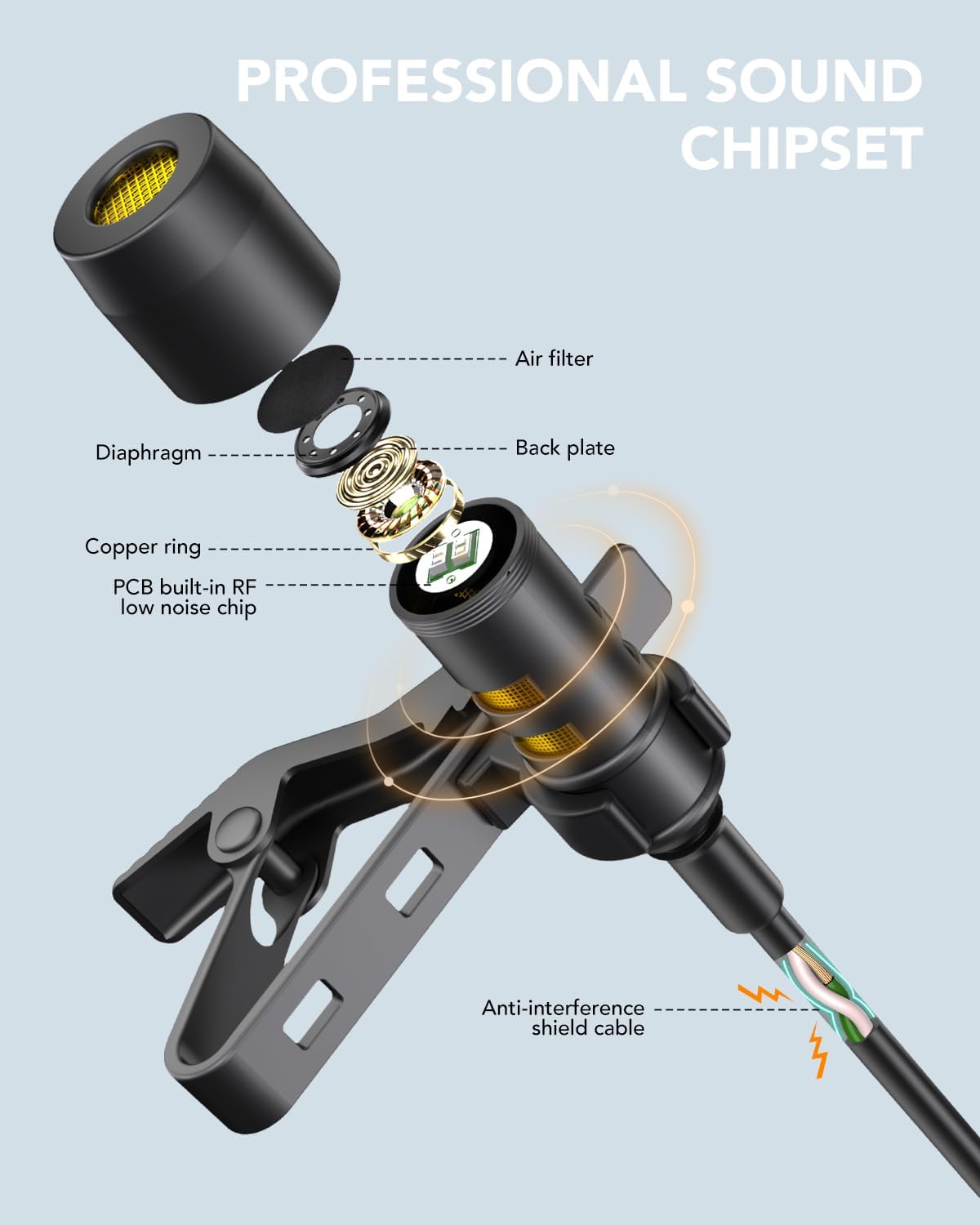 PROFESSIONAL SOUND CHIPSET

Air filter

Diaphragm

Back plate

Copper ring

PCB built-in RF low noise chip

Anti-interference shield cable