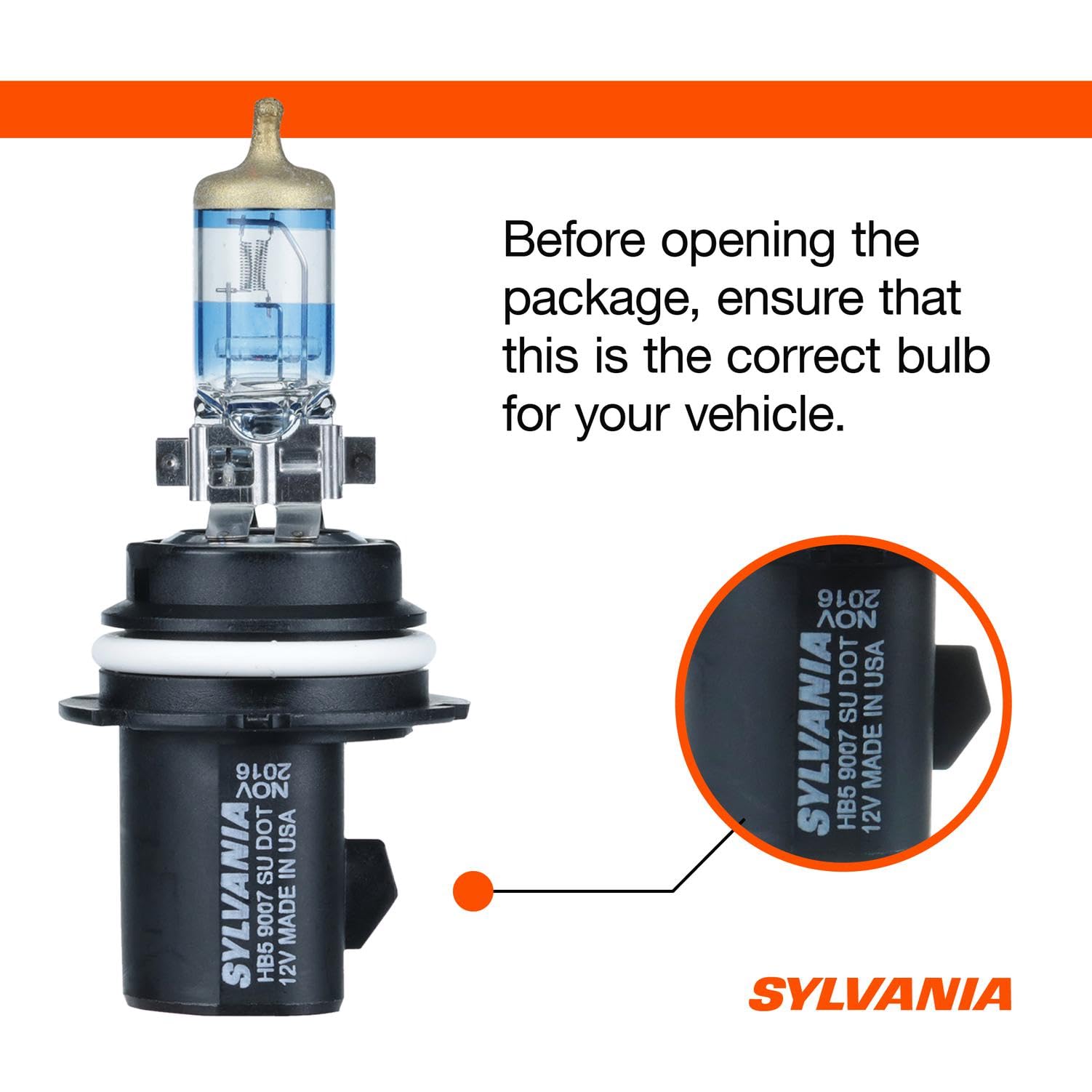 Before opening the package, ensure that this is the correct bulb for your vehicle.

SYLVANIA
HB5 9007 SU DOT
12V MADE IN USA
NOV
2016

SYLVANIA
HB5 9007 SU DOT
12V MADE IN USA
NOV
2016

SYLVANIA