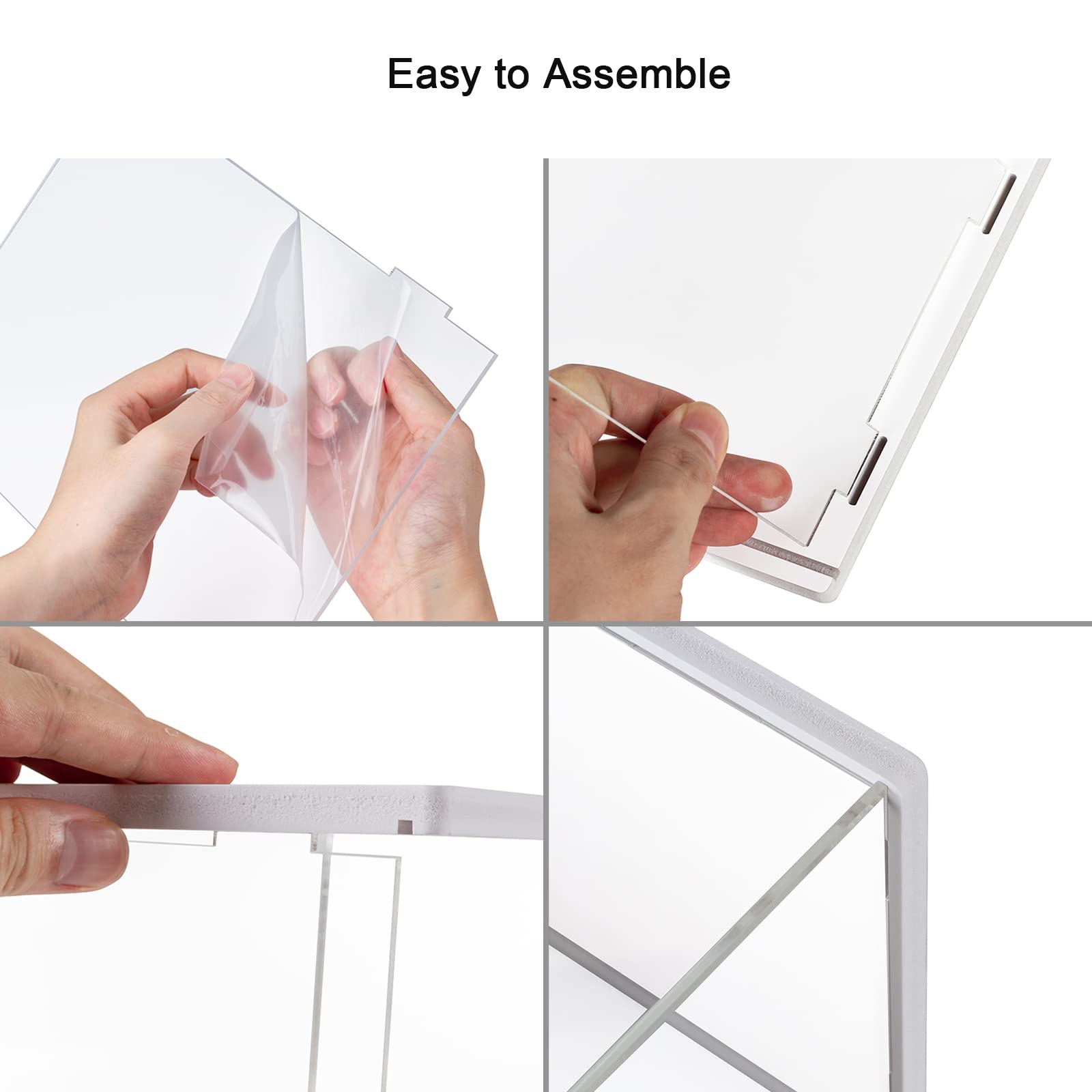 Easy to Assemble