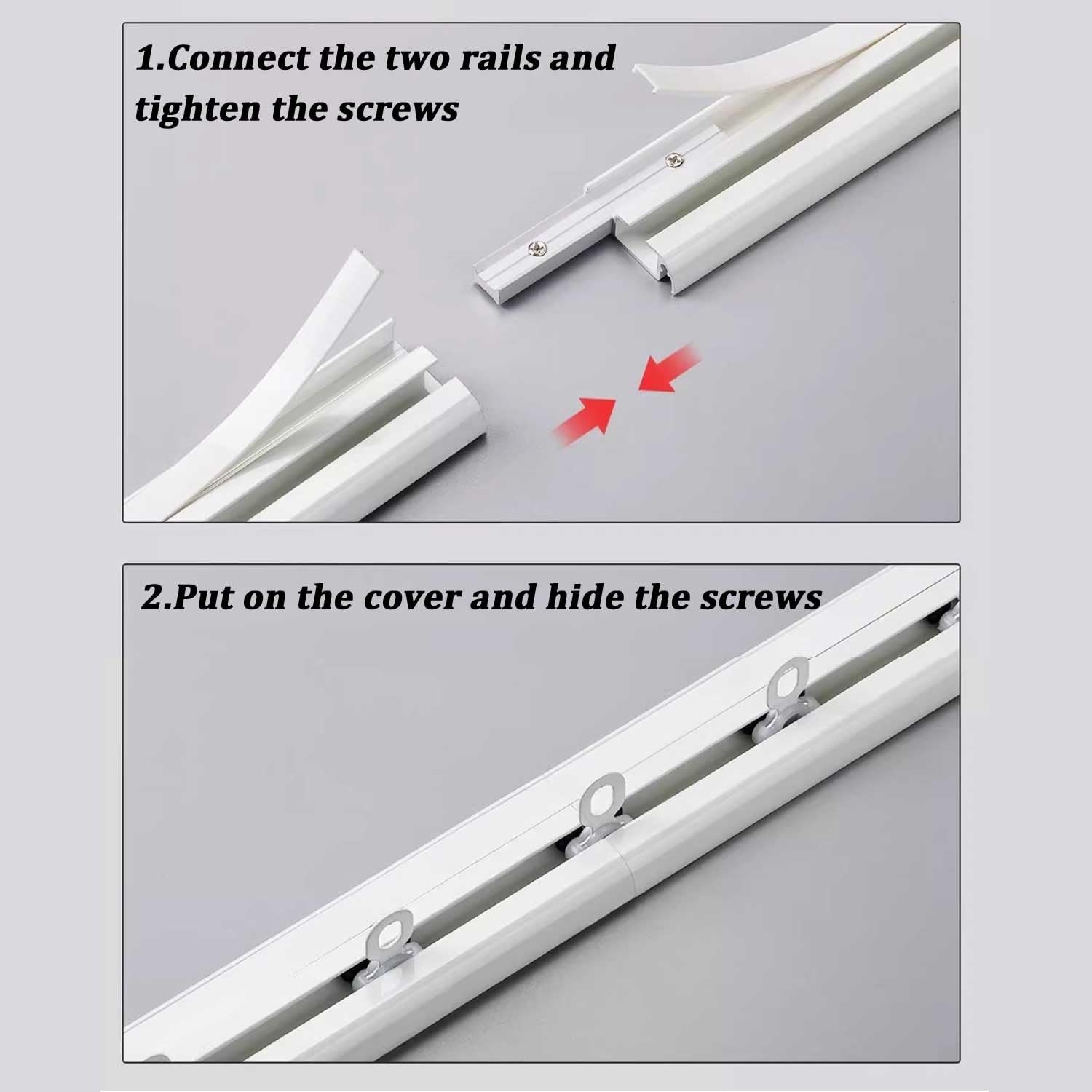 1.Connect the two rails and tighten the screws

2.Put on the cover and hide the screws