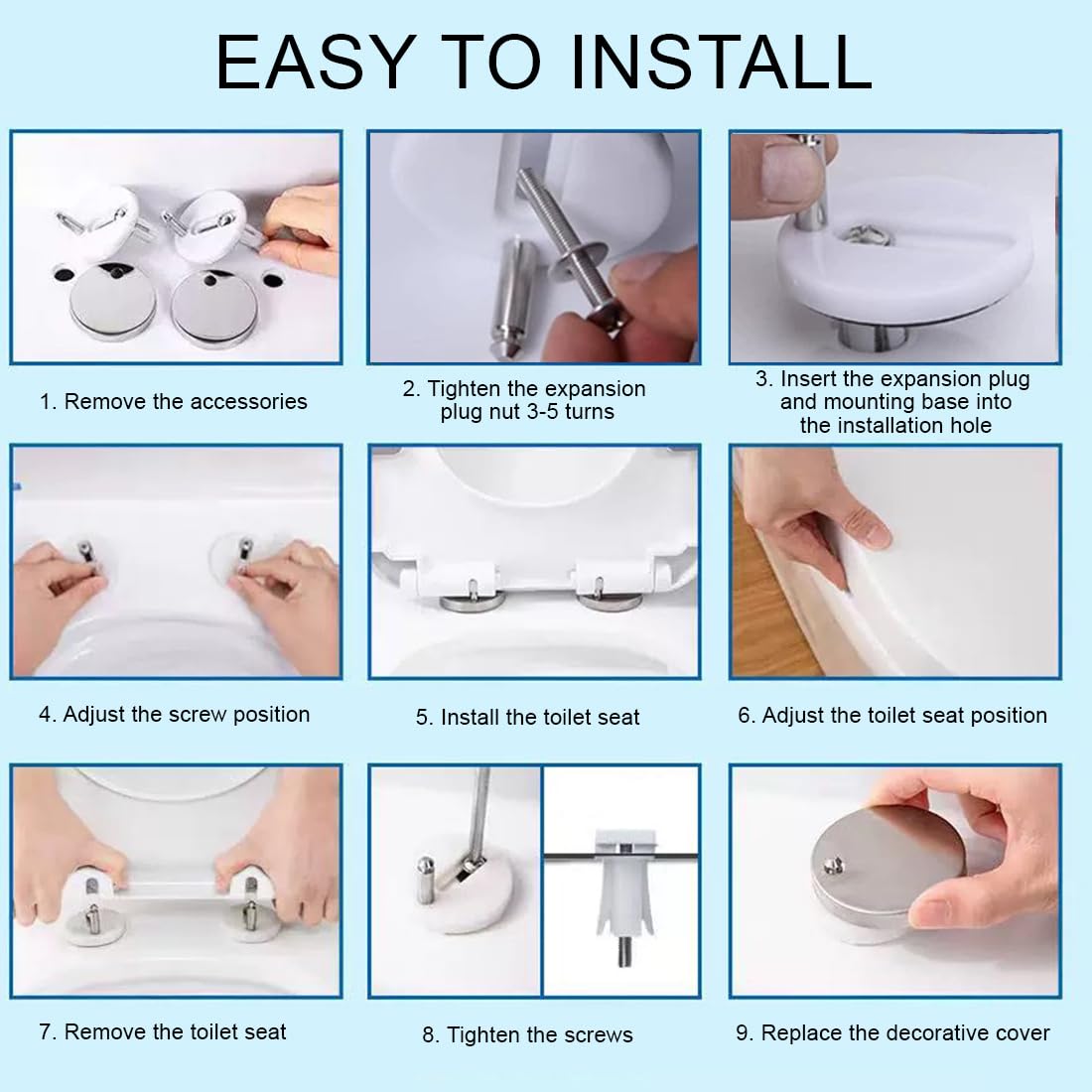 EASY TO INSTALL

1. Remove the accessories

2. Tighten the expansion plug nut 3-5 turns

3. Insert the expansion plug and mounting base into the installation hole

4. Adjust the screw position

5. Install the toilet seat

6. Adjust the toilet seat position

7. Remove the toilet seat

8. Tighten the screws

9. Replace the decorative cover