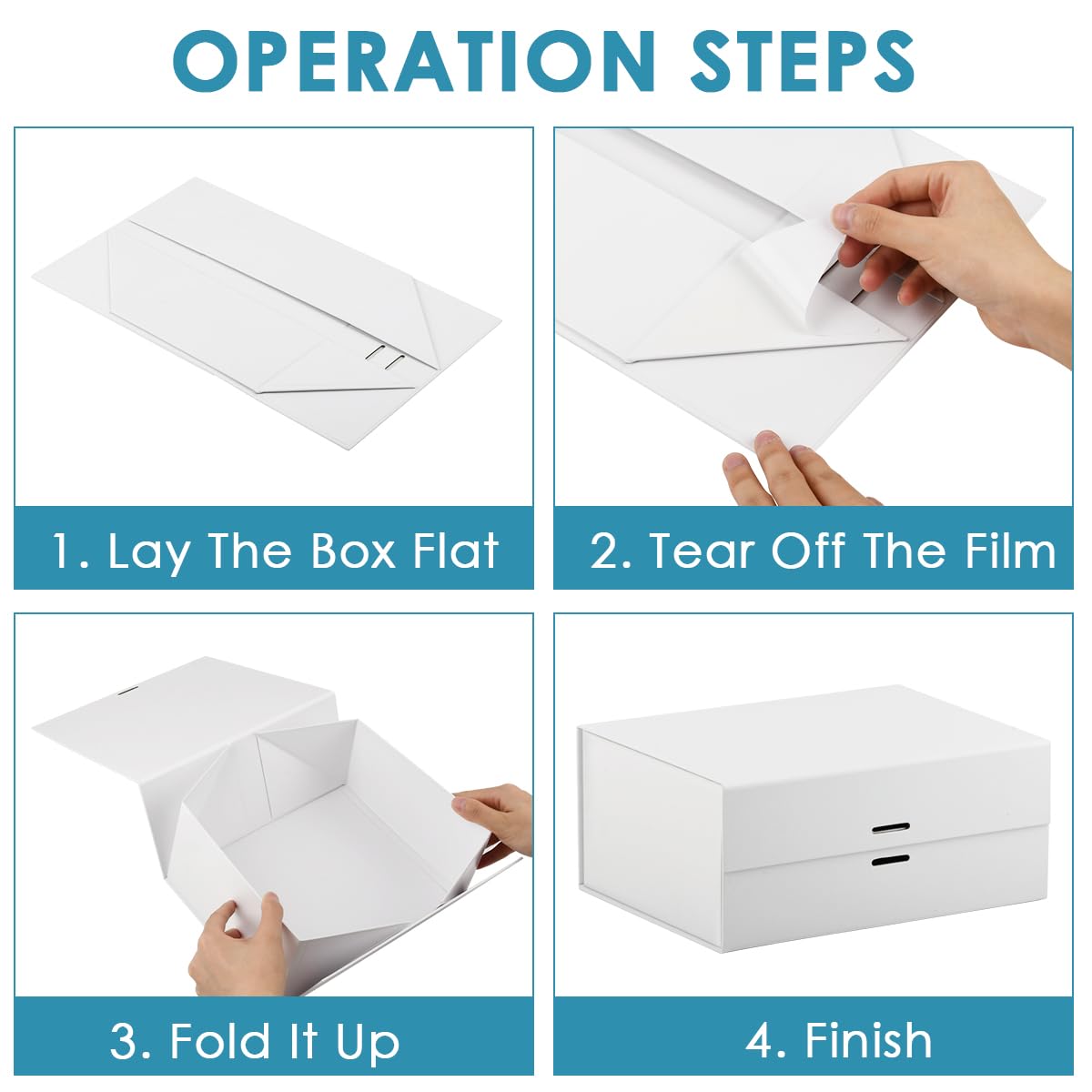 OPERATION STEPS

1. Lay The Box Flat

2. Tear Off The Film

3. Fold It Up

4. Finish