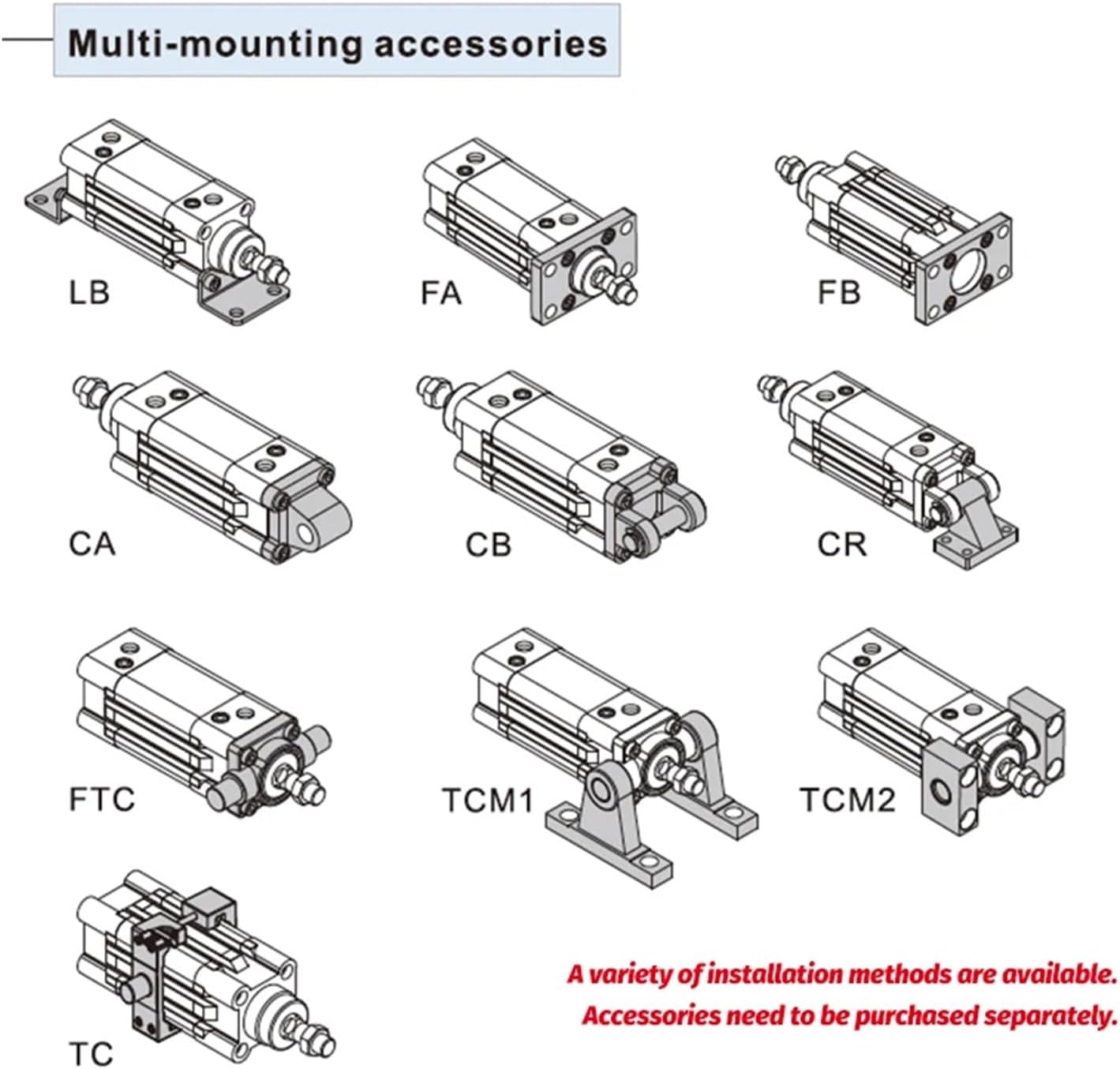 Multi-mounting accessories

LB

FA

FB

CA

CB

CR

FTC

TCM1

TCM2

TC

A variety of installation methods are available.
Accessories need to be purchased separately.