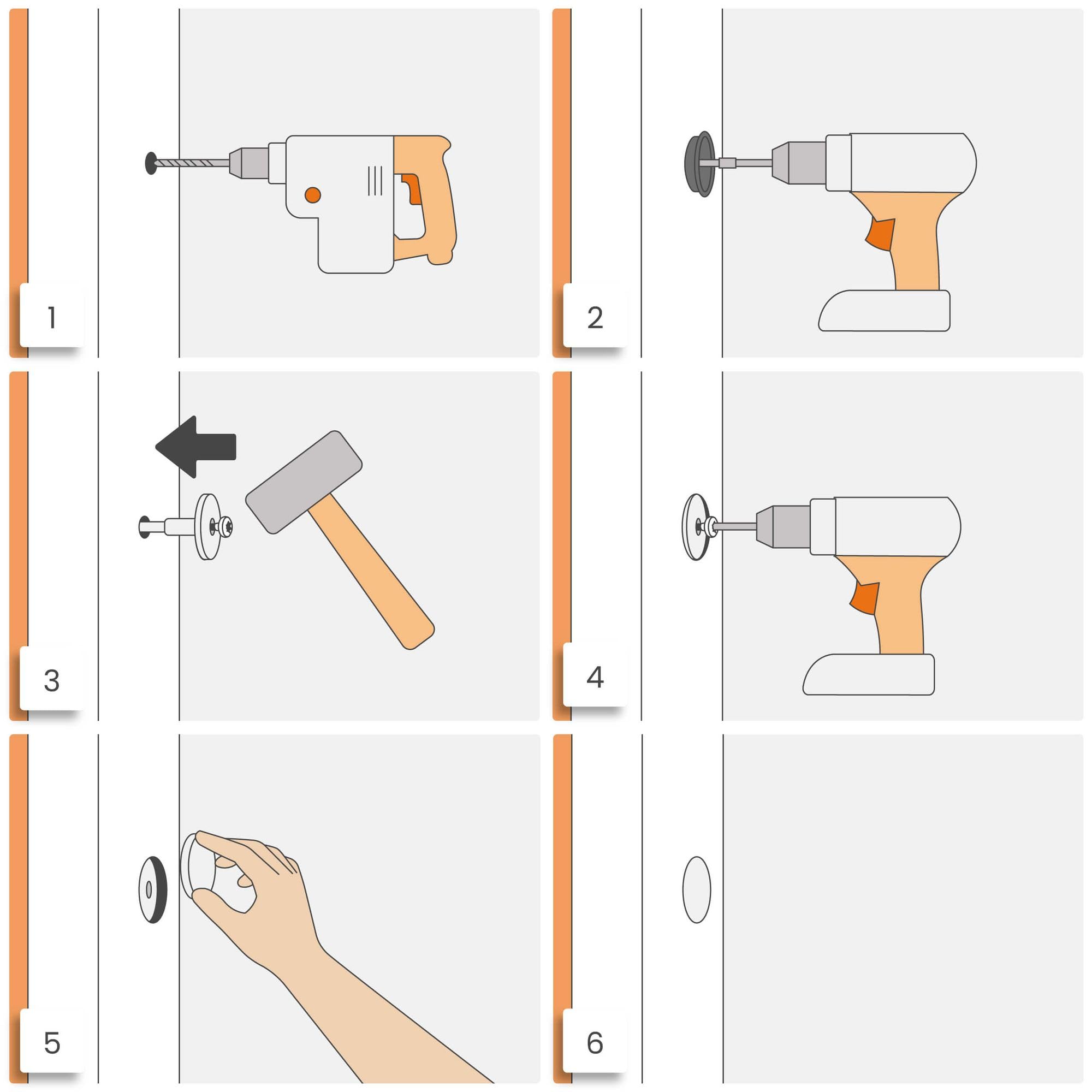 1

2

3

4

5

6