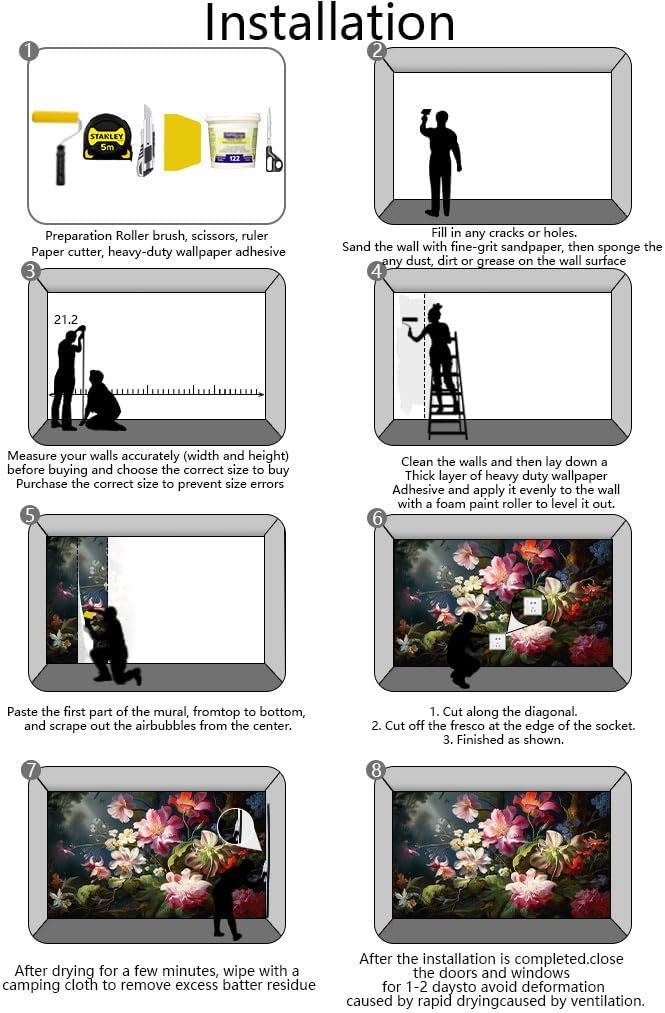 Installation

1

STANLEY
5m

122

Preparation Roller brush, scissors, ruler
Paper cutter, heavy-duty wallpaper adhesive

2

Fill in any cracks or holes.
Sand the wall with fine-grit sandpaper, then sponge the any dust, dirt or grease on the wall surface

3

21.2

Measure your walls accurately (width and height) before buying and choose the correct size to buy
Purchase the correct size to prevent size errors

4

Clean the walls and then lay down a Thick layer of heavy duty wallpaper Adhesive and apply it evenly to the wall with a foam paint roller to level it out.

5

Paste the first part of the mural, fromtop to bottom, and scrape out the airbubbles from the center.

6

1. Cut along the diagonal.
2. Cut off the fresco at the edge of the socket.
3. Finished as shown.

7

After drying for a few minutes, wipe with a camping cloth to remove excess batter residue

8

After the installation is completed.close the doors and windows
for 1-2 daysto avoid deformation caused by rapid dryingcaused by ventilation.