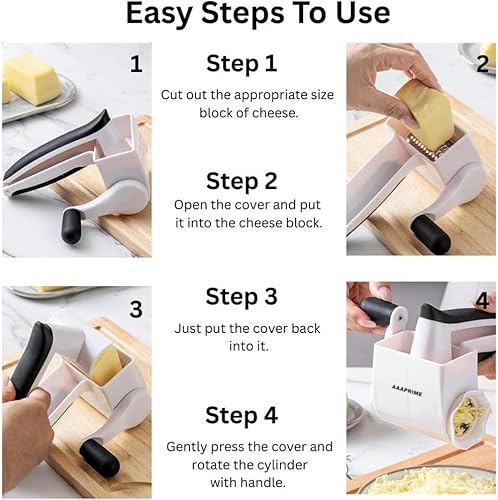 Easy Steps To Use

1

Step 1
Cut out the appropriate size block of cheese.

2

Step 2
Open the cover and put it into the cheese block.

3

Step 3
Just put the cover back into it.

4

AAAPRIME

Step 4
Gently press the cover and rotate the cylinder with handle.