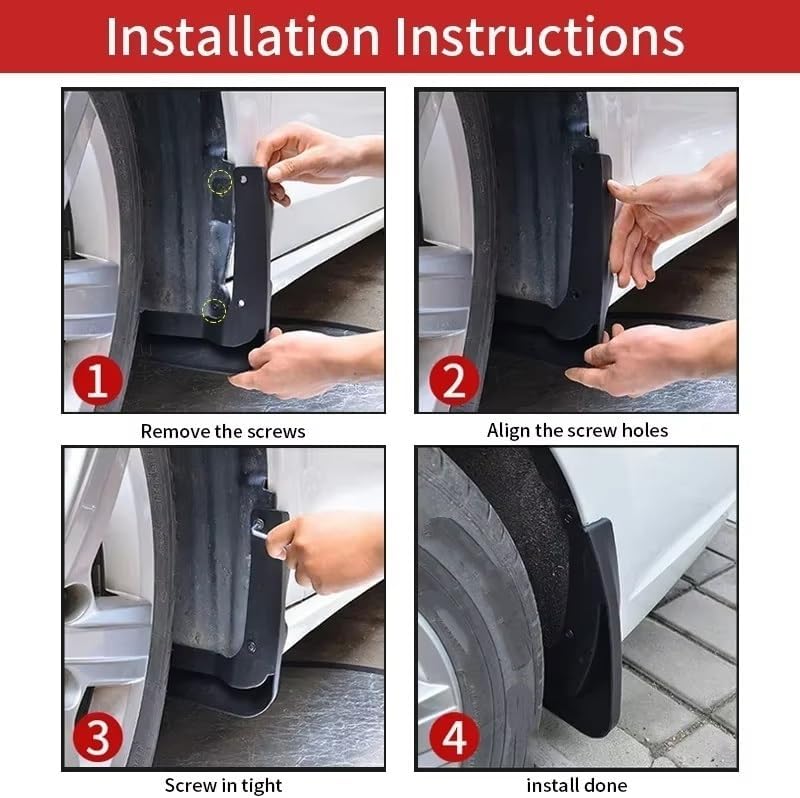 Installation Instructions

1

Remove the screws

2

Align the screw holes

3

Screw in tight

4

install done