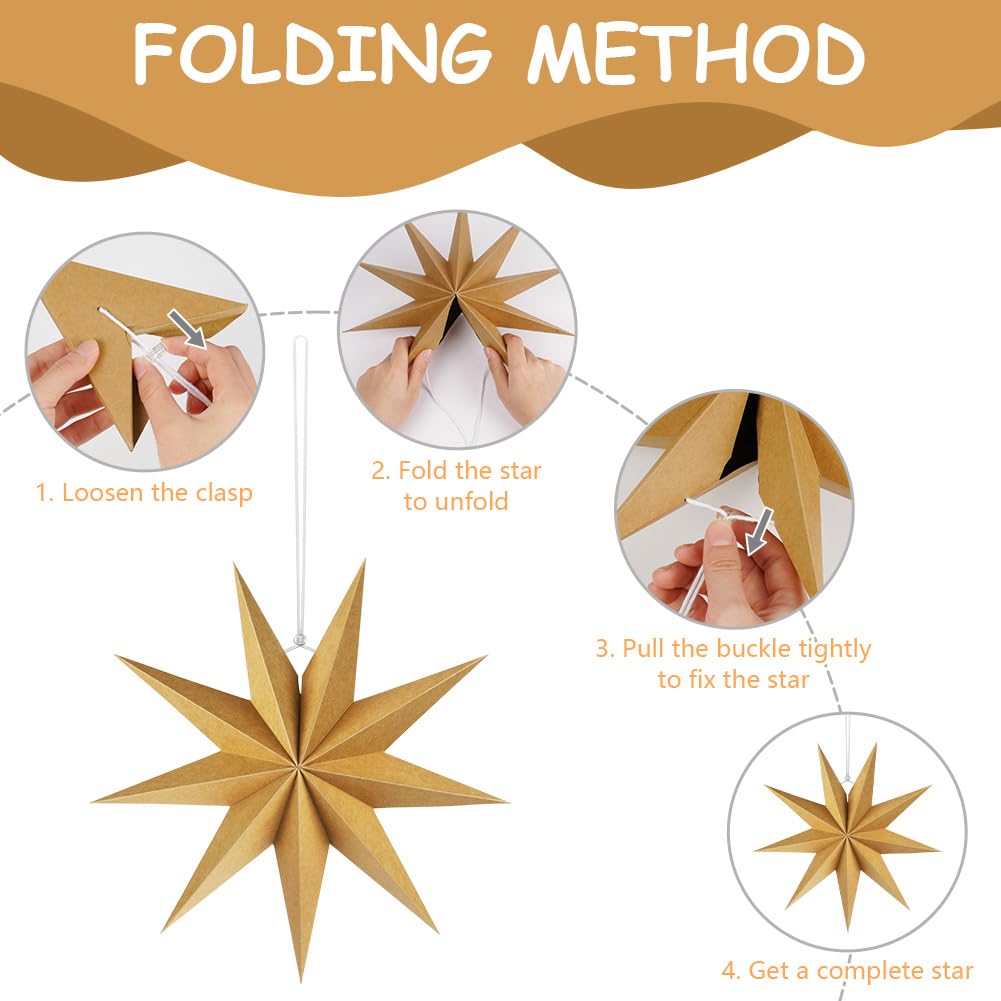 FOLDING METHOD

1. Loosen the clasp

2. Fold the star to unfold

3. Pull the buckle tightly to fix the star

4. Get a complete star