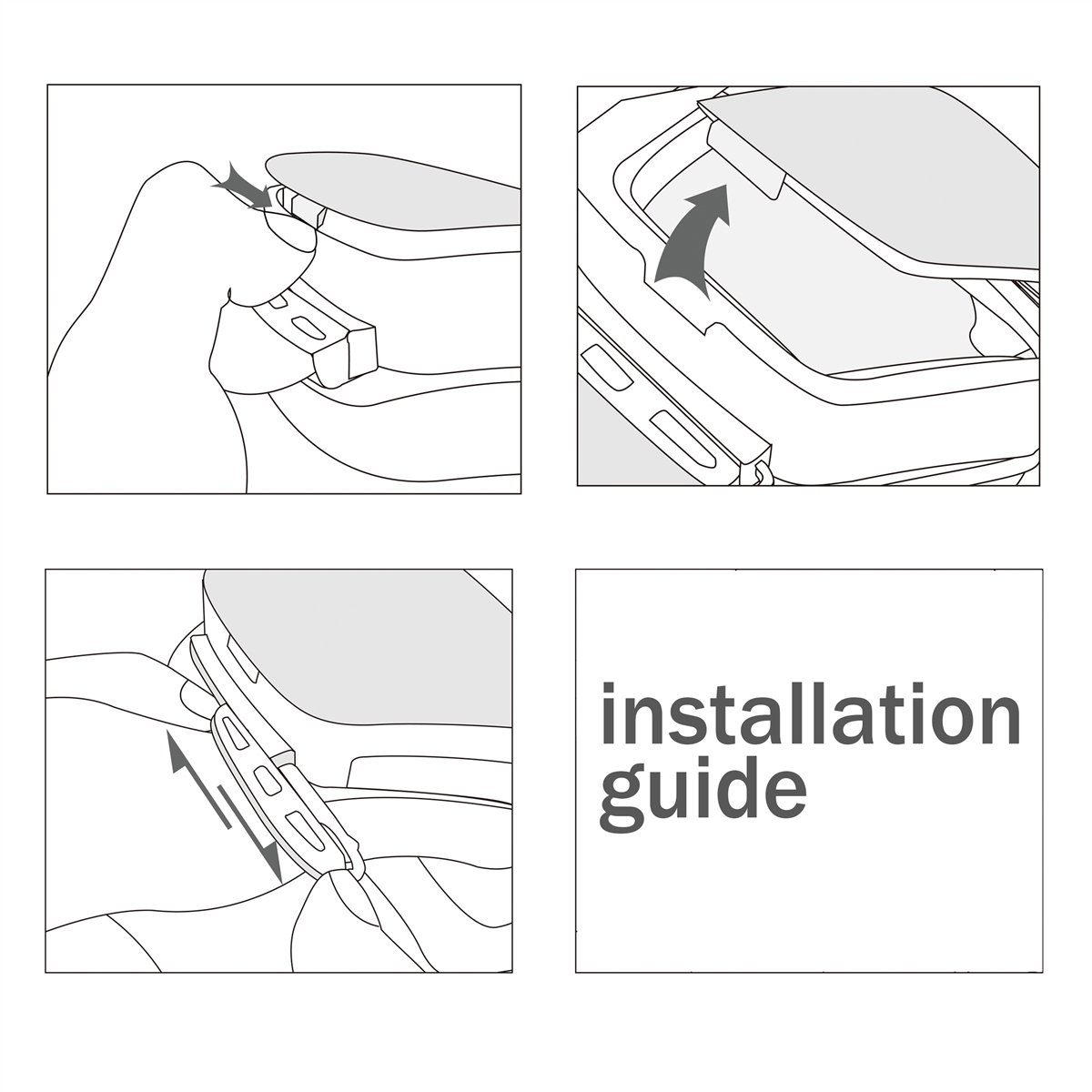 installation
guide