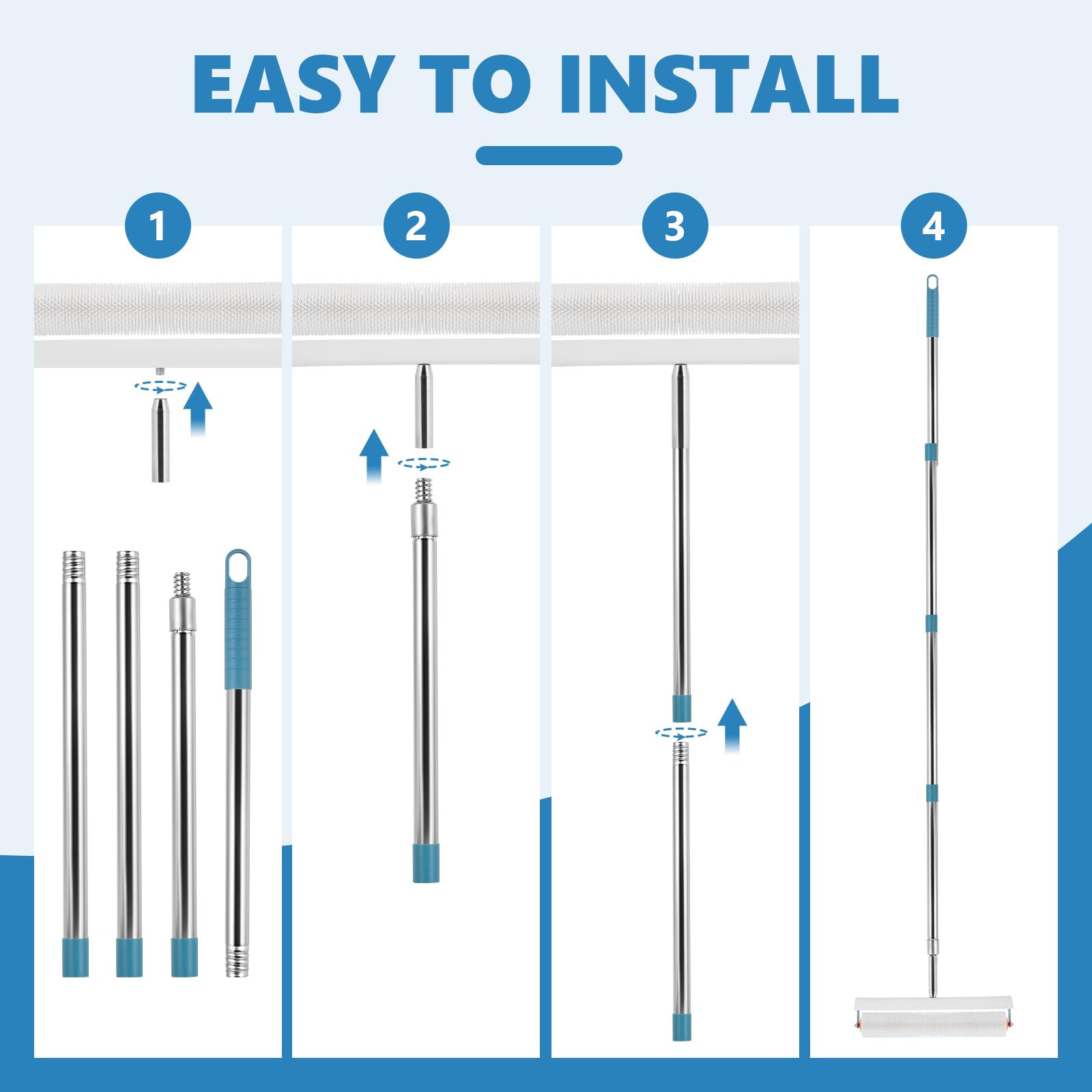 EASY TO INSTALL

1

2

3

4