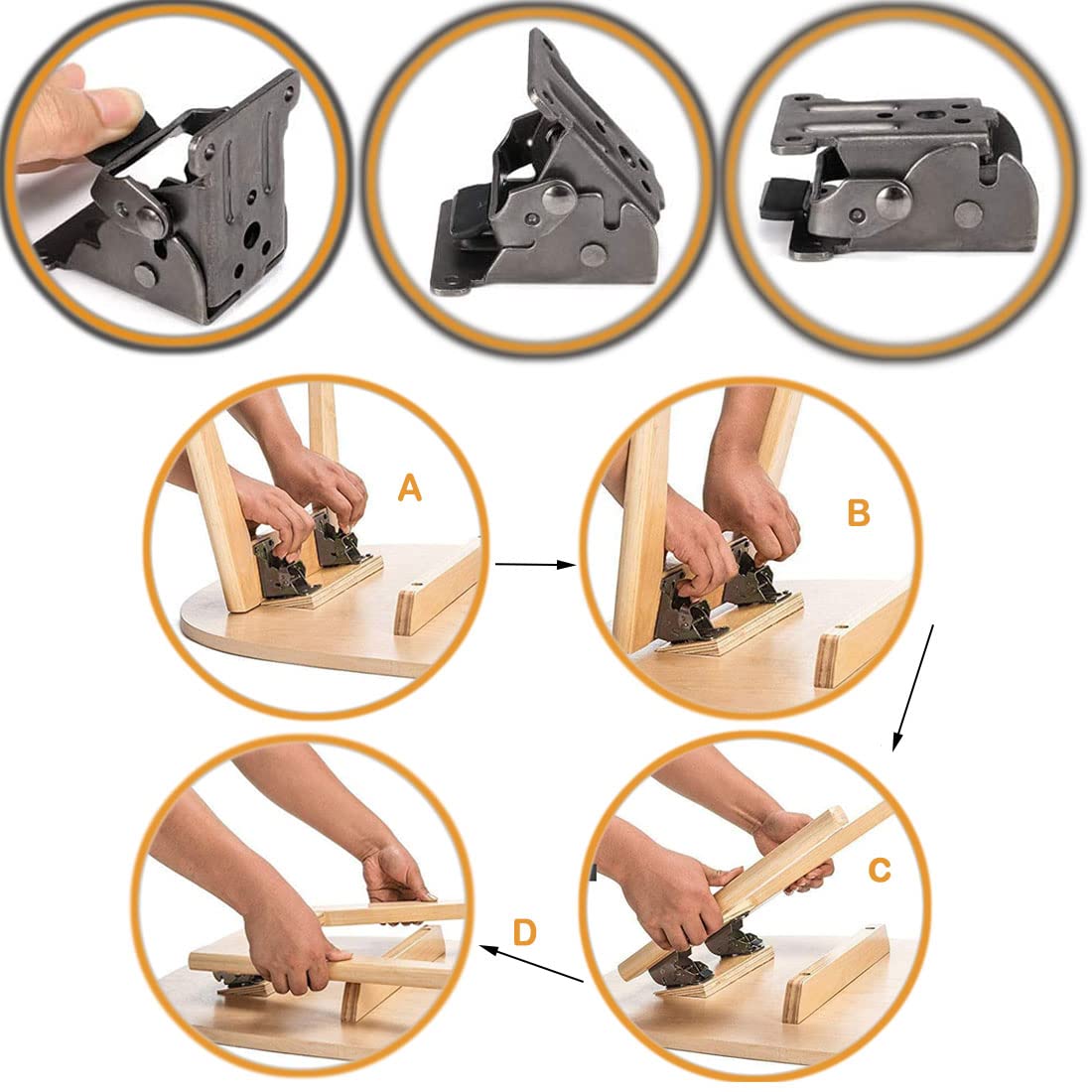 A

B

C

D