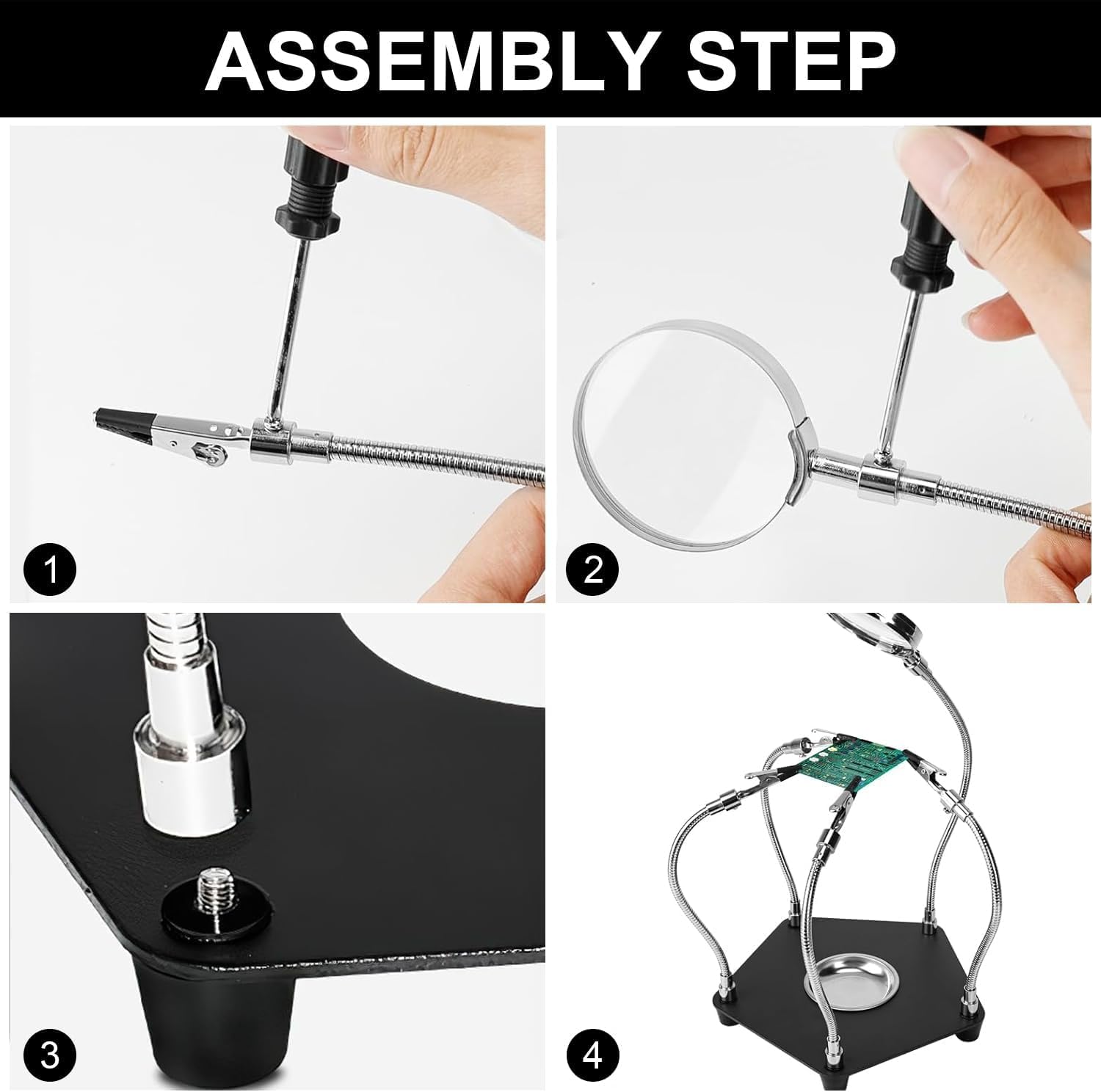 ASSEMBLY STEP

1

2

3

4