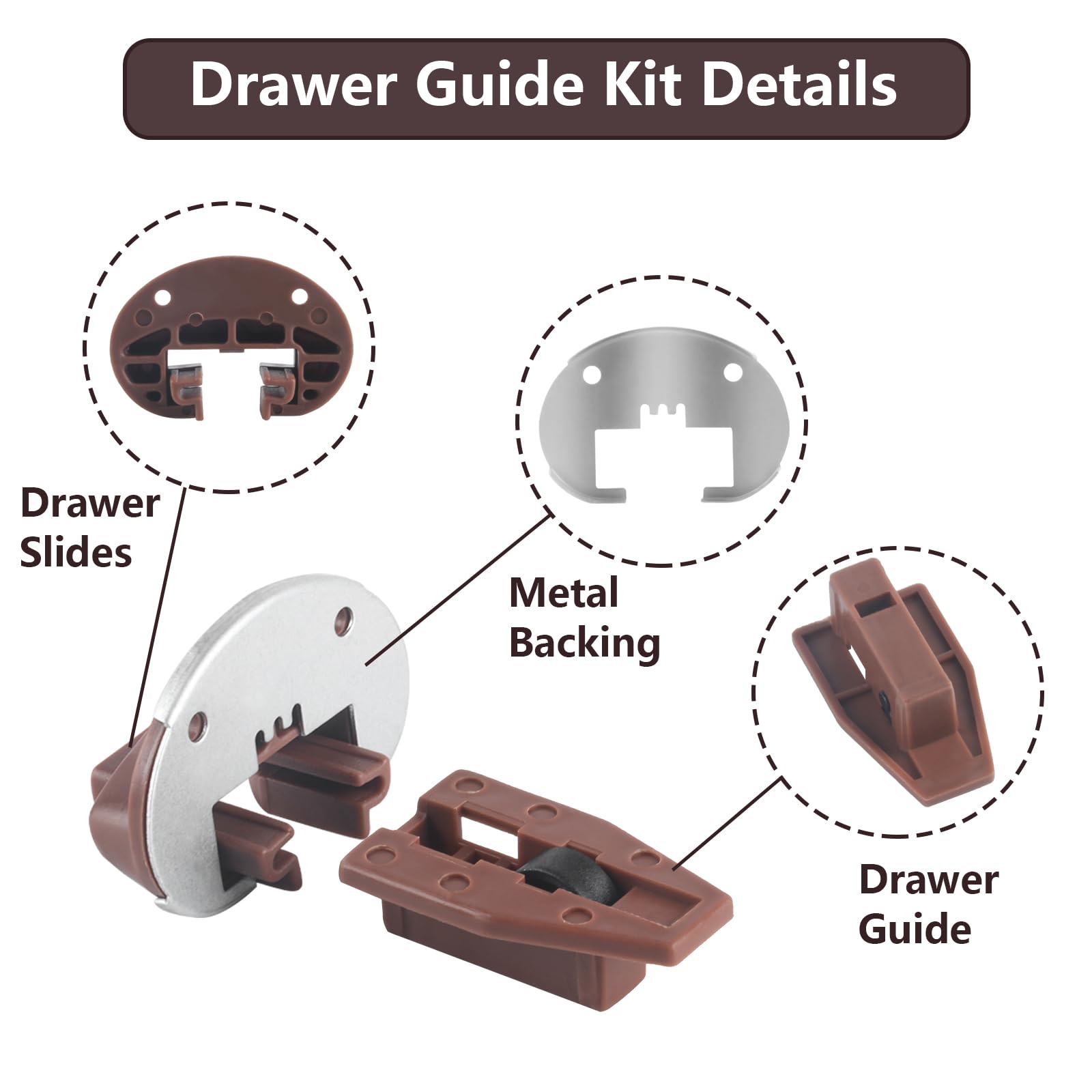 Drawer Guide Kit Details

Drawer Slides

Metal Backing

Drawer Guide