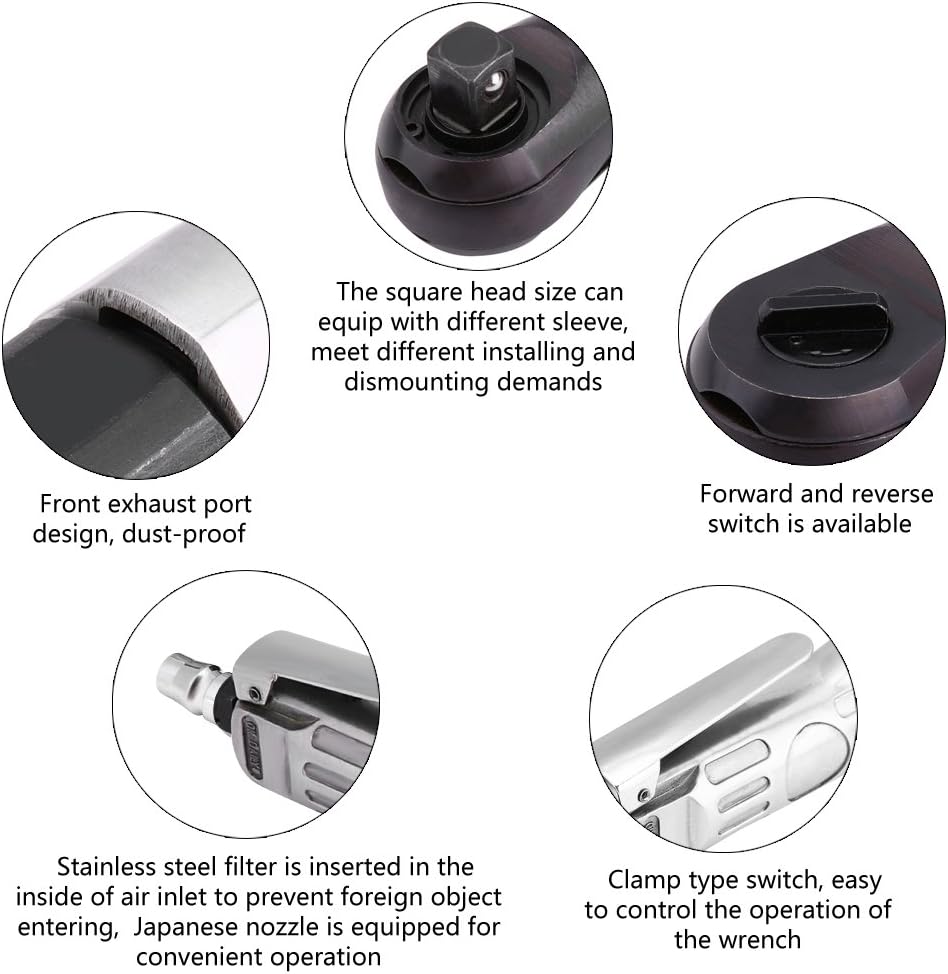 The square head size can equip with different sleeve, meet different installing and dismounting demands

Front exhaust port design, dust-proof

Forward and reverse switch is available

Stainless steel filter is inserted in the inside of air inlet to prevent foreign object entering, Japanese nozzle is equipped for convenient operation

Clamp type switch, easy to control the operation of the wrench