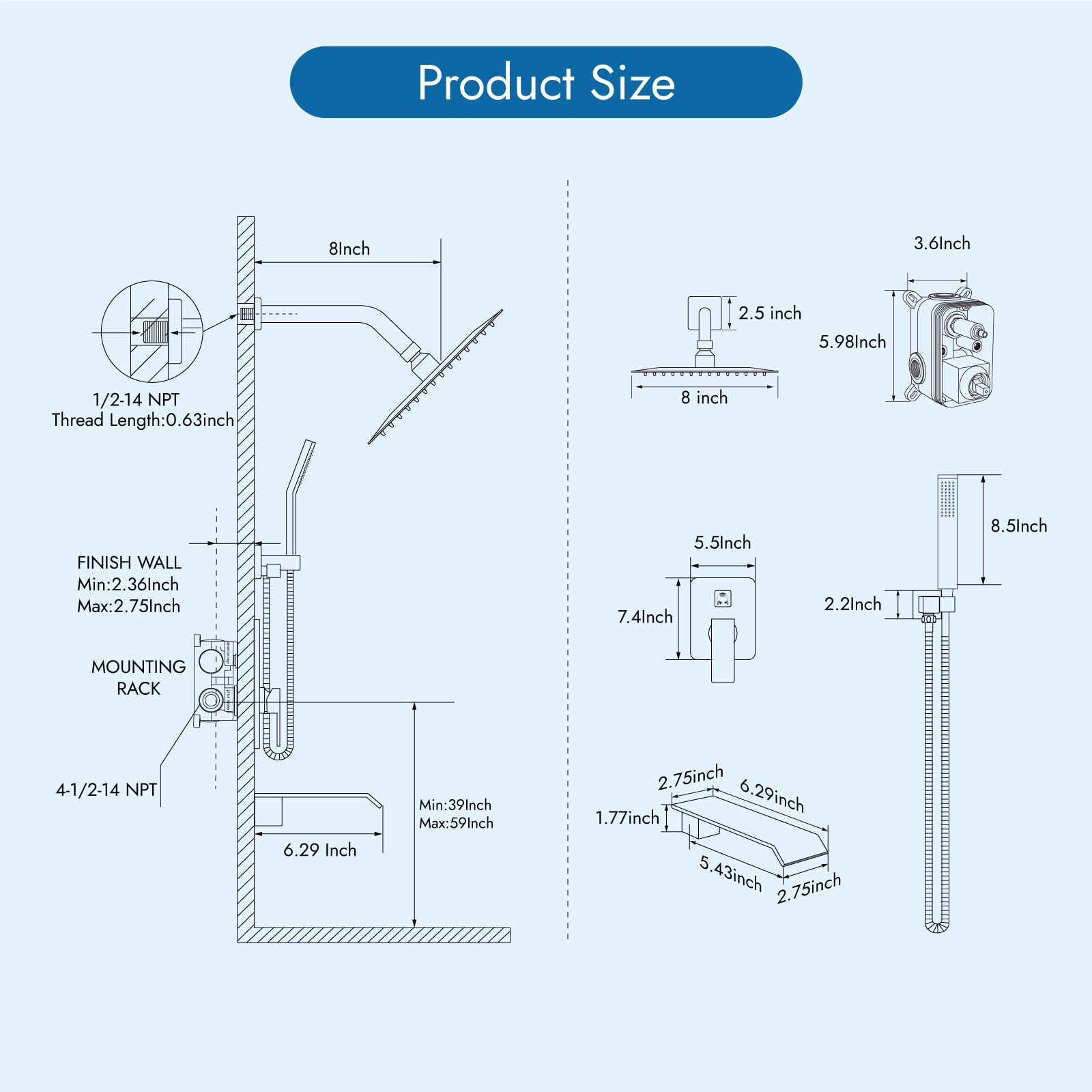 Product Size

8Inch

1/2-14 NPT
Thread Length:0.63inch

FINISH WALL
Min:2.36Inch
Max:2.75Inch

MOUNTING RACK

4-1/2-14 NPT

6.29 Inch

Min:39Inch
Max:59Inch

2.5 inch

8 inch

3.6Inch

5.98Inch

5.5Inch

7.4Inch

8.5Inch

2.2Inch

2.75inch

6.29inch

1.77inch

5.43inch

2.75inch